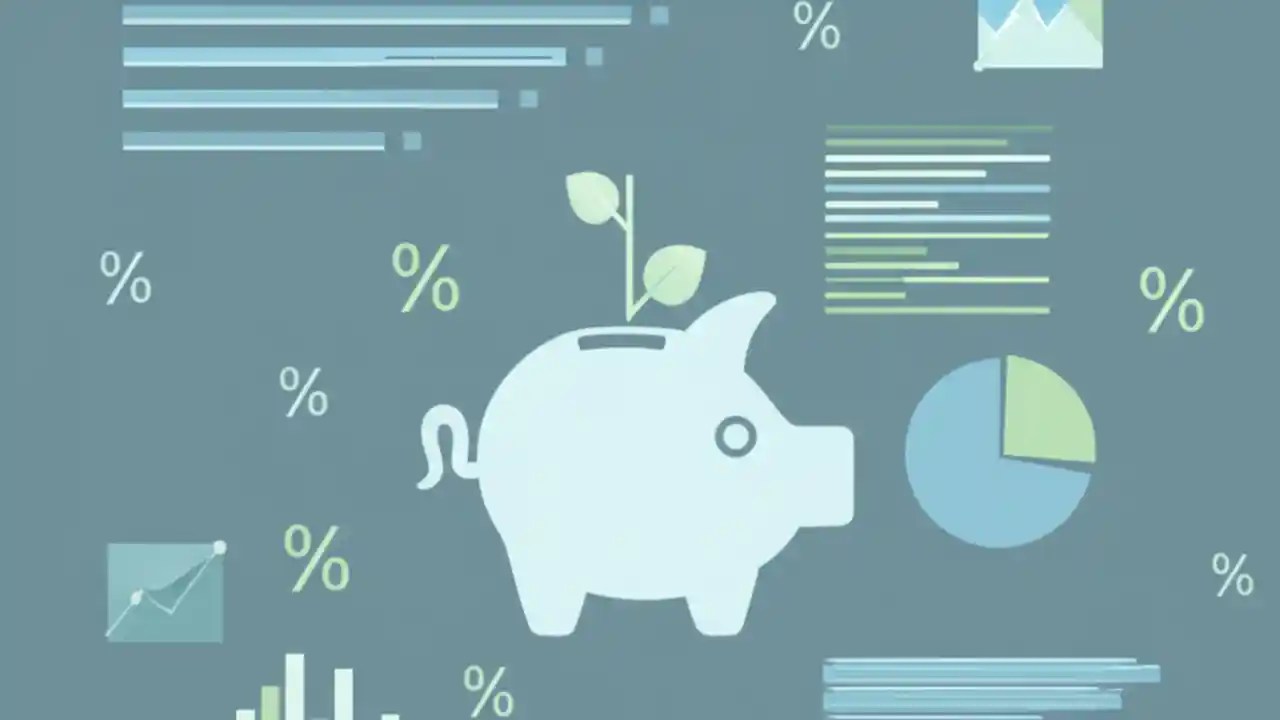 %
%
%
%
%
%
%
%