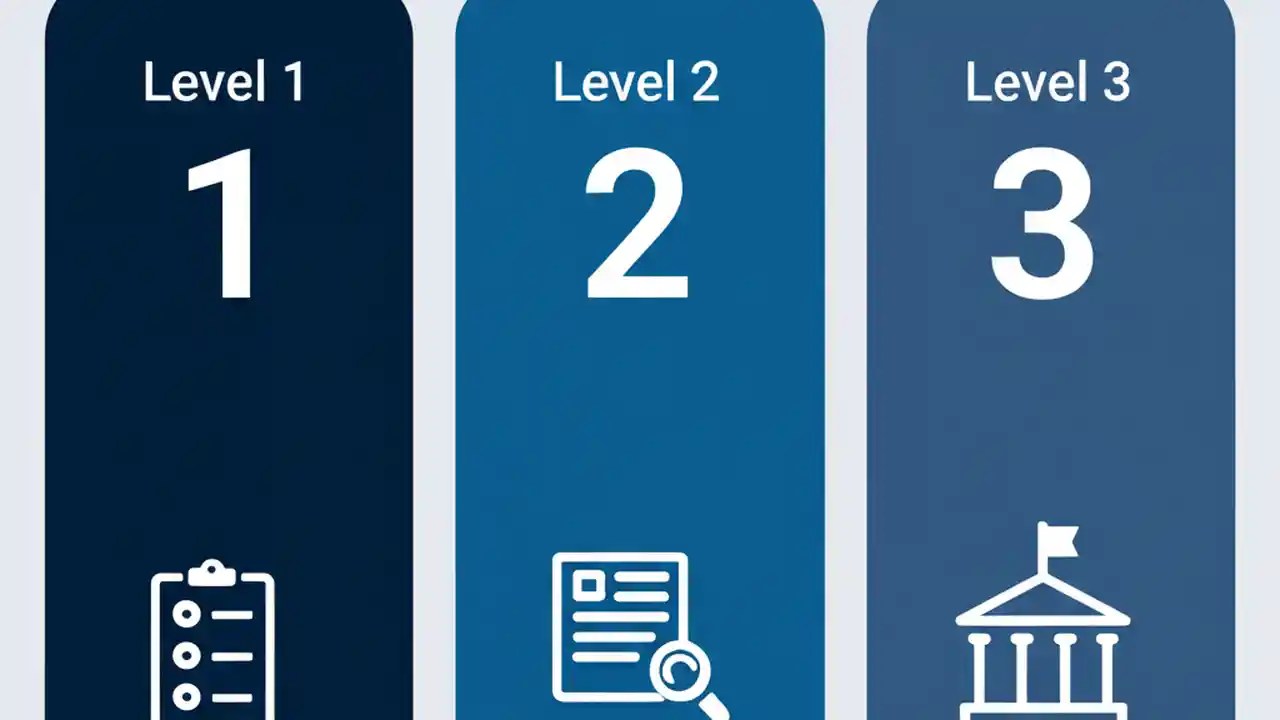 Level 1
1

Level 2
2

Level 3
3