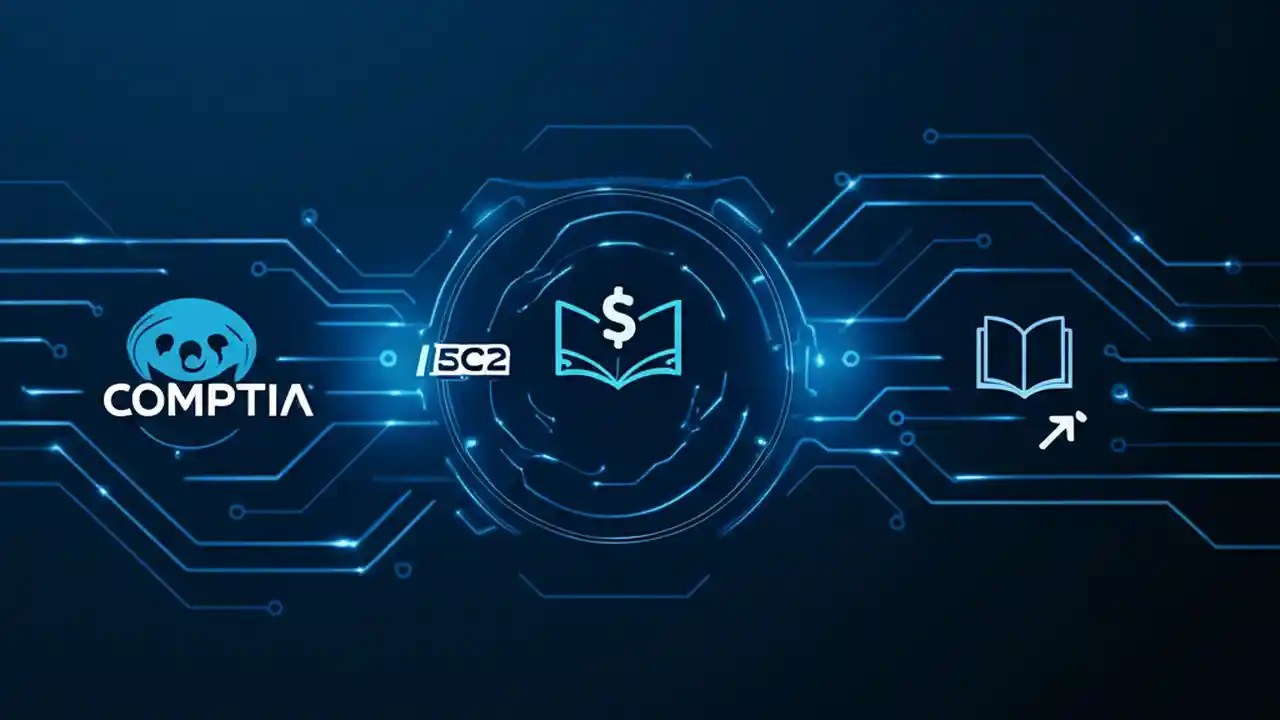 COMPTIA

I5C2

$