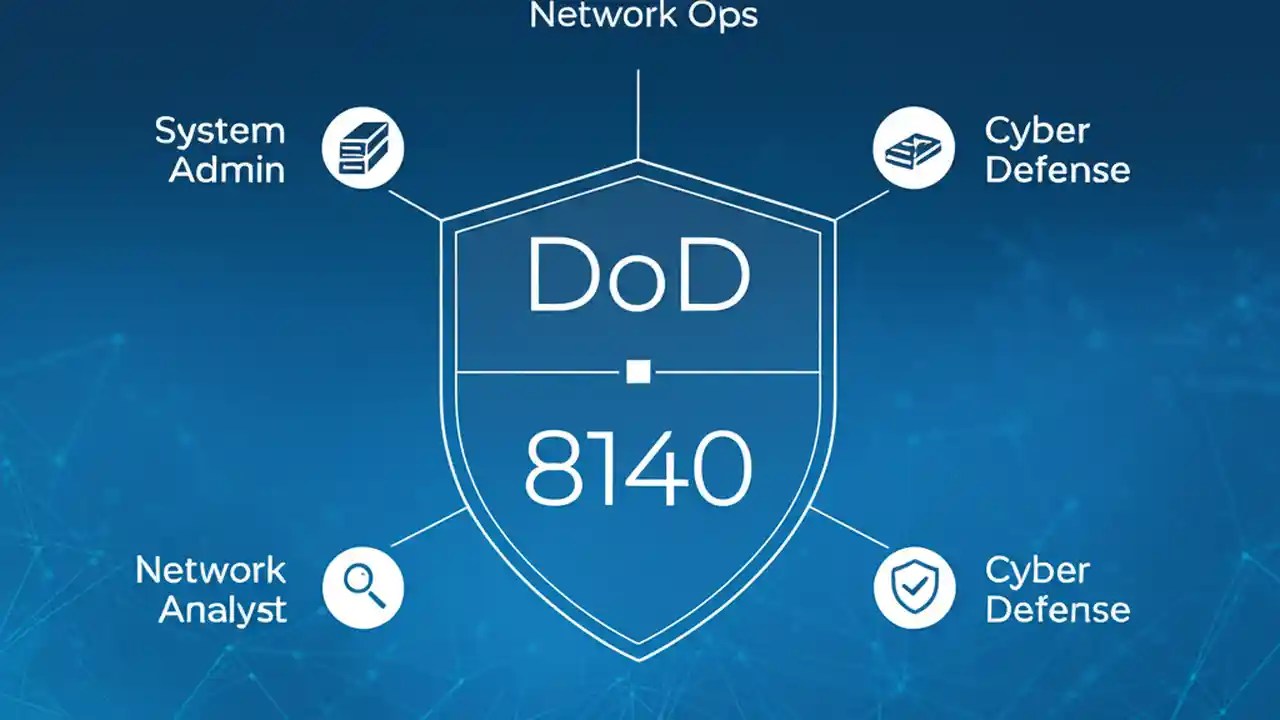 Network Ops

System Admin

Cyber Defense

DoD

8140

Network Analyst

Cyber Defense