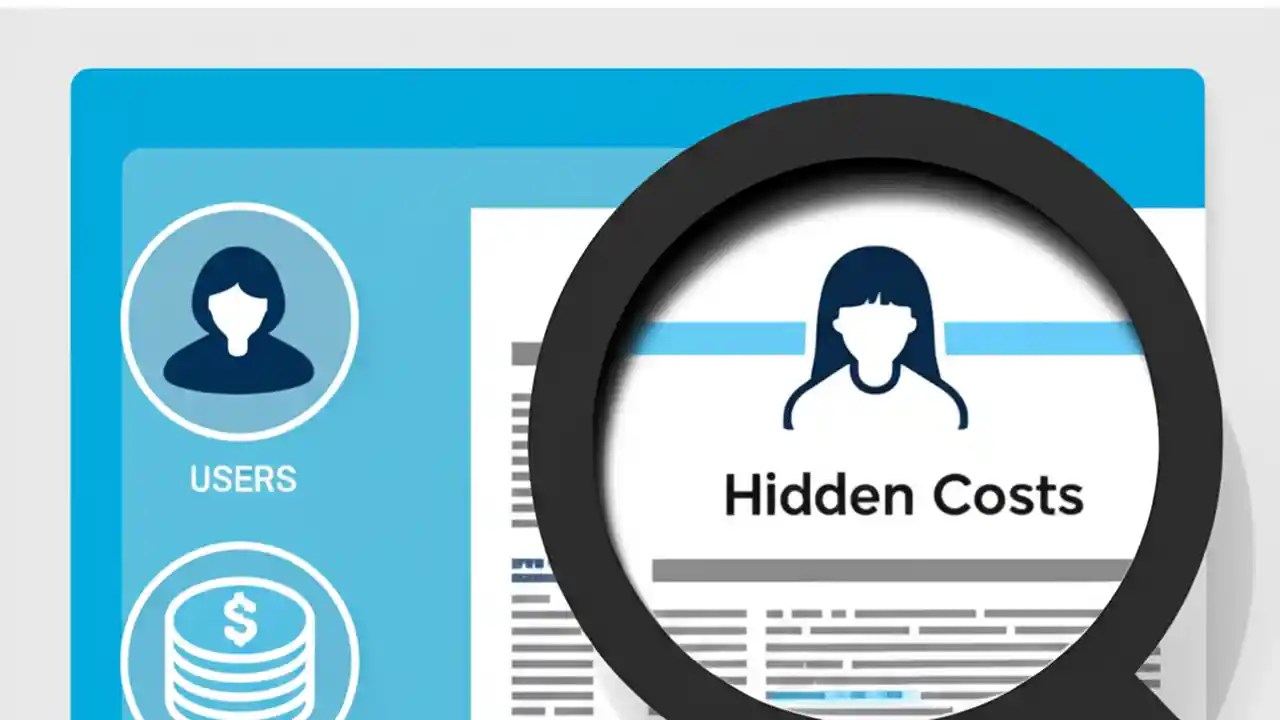 USERS

$

Hidden Costs