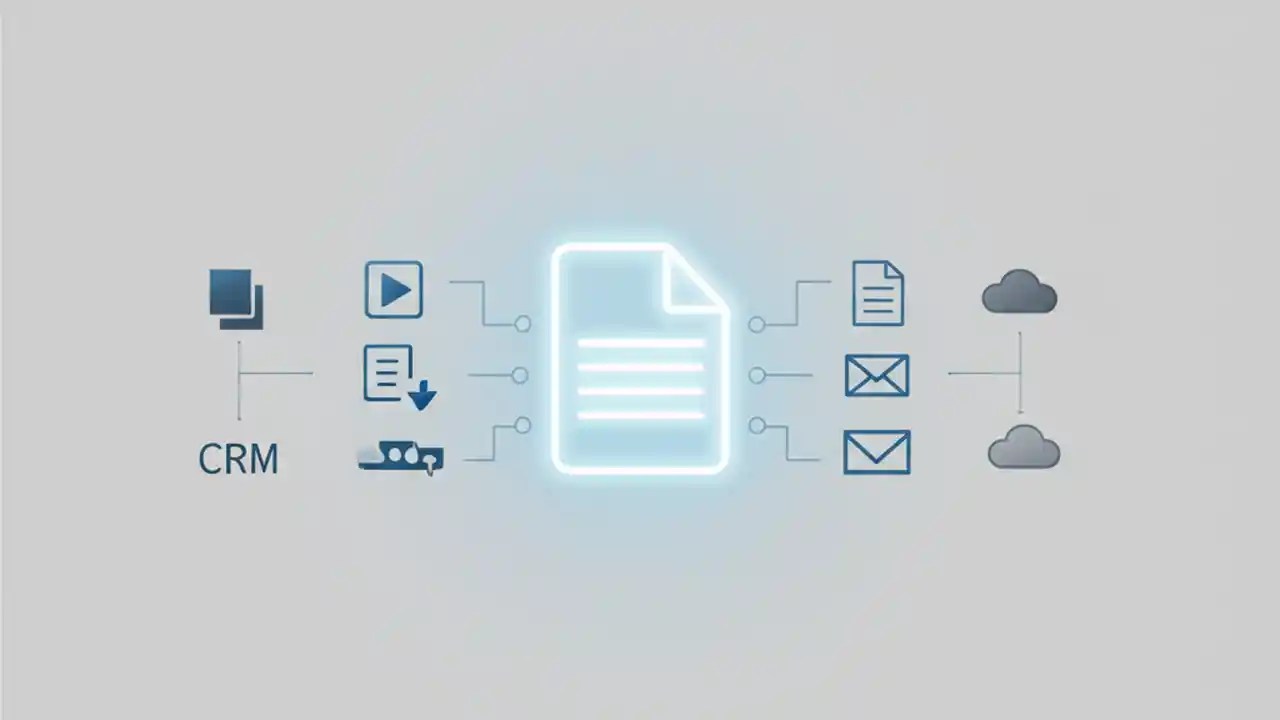 CRM