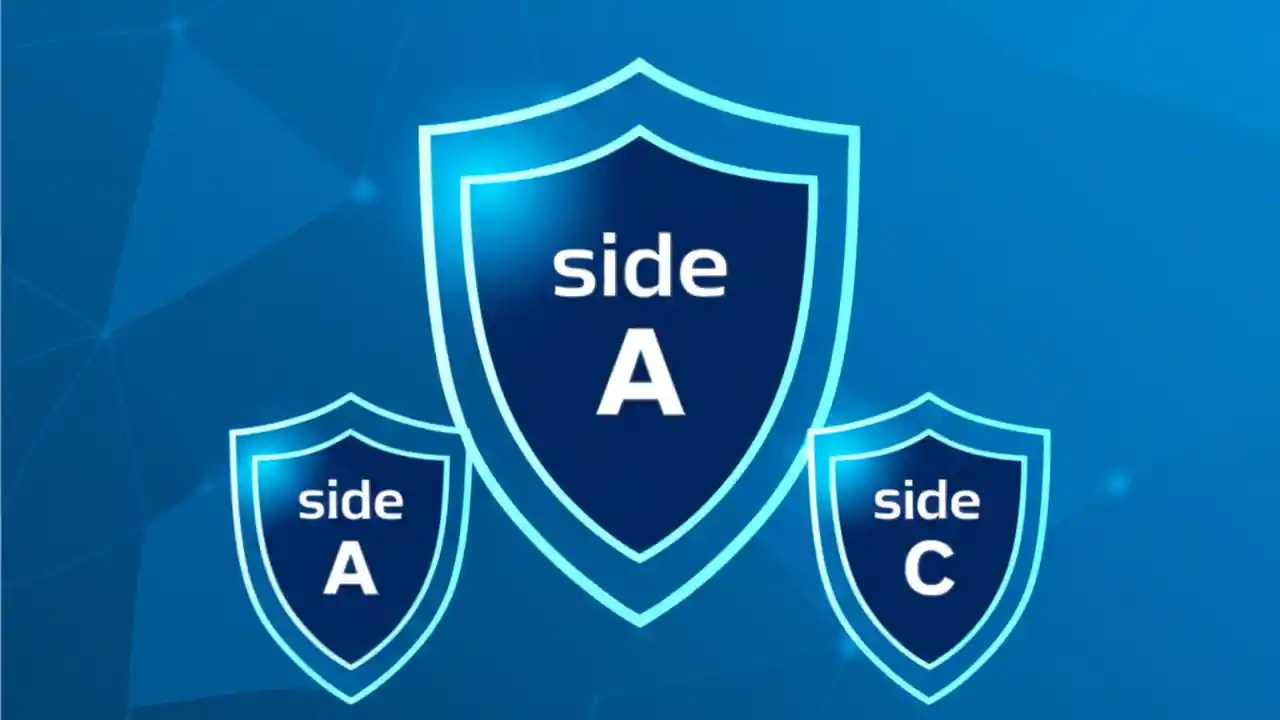 side
A

side
A

side
C