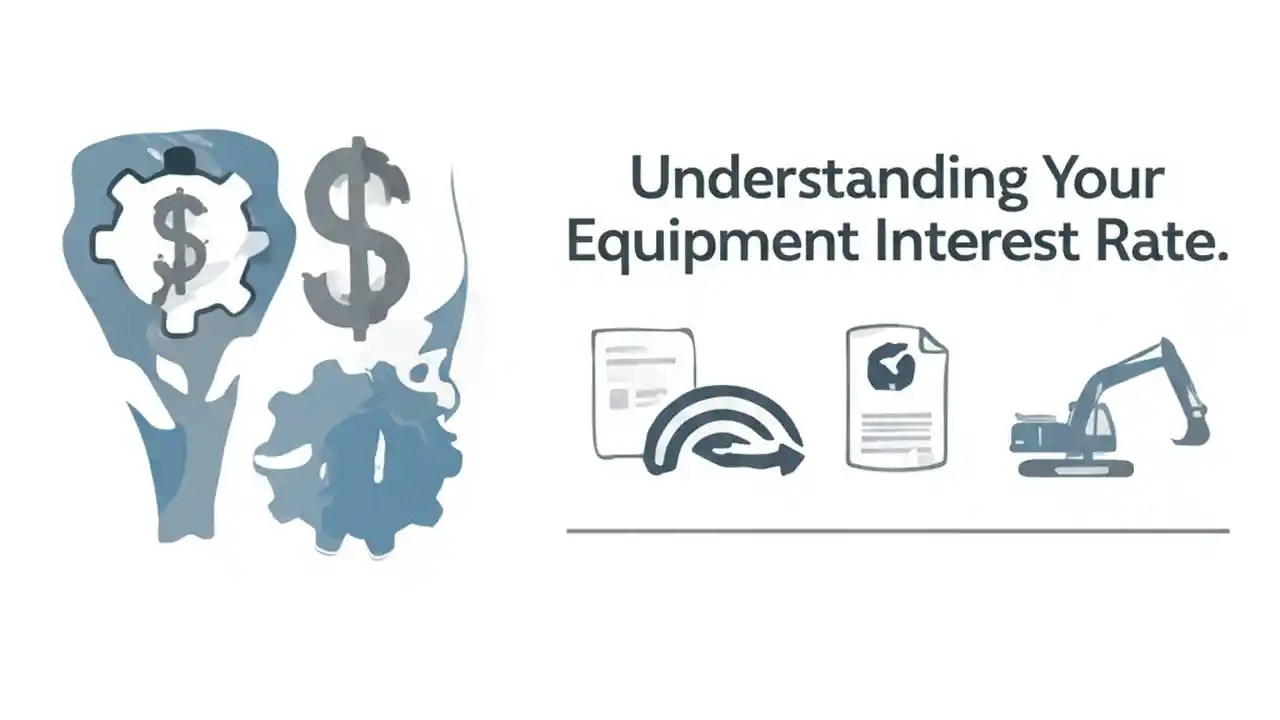 $ $

Understanding Your Equipment Interest Rate.