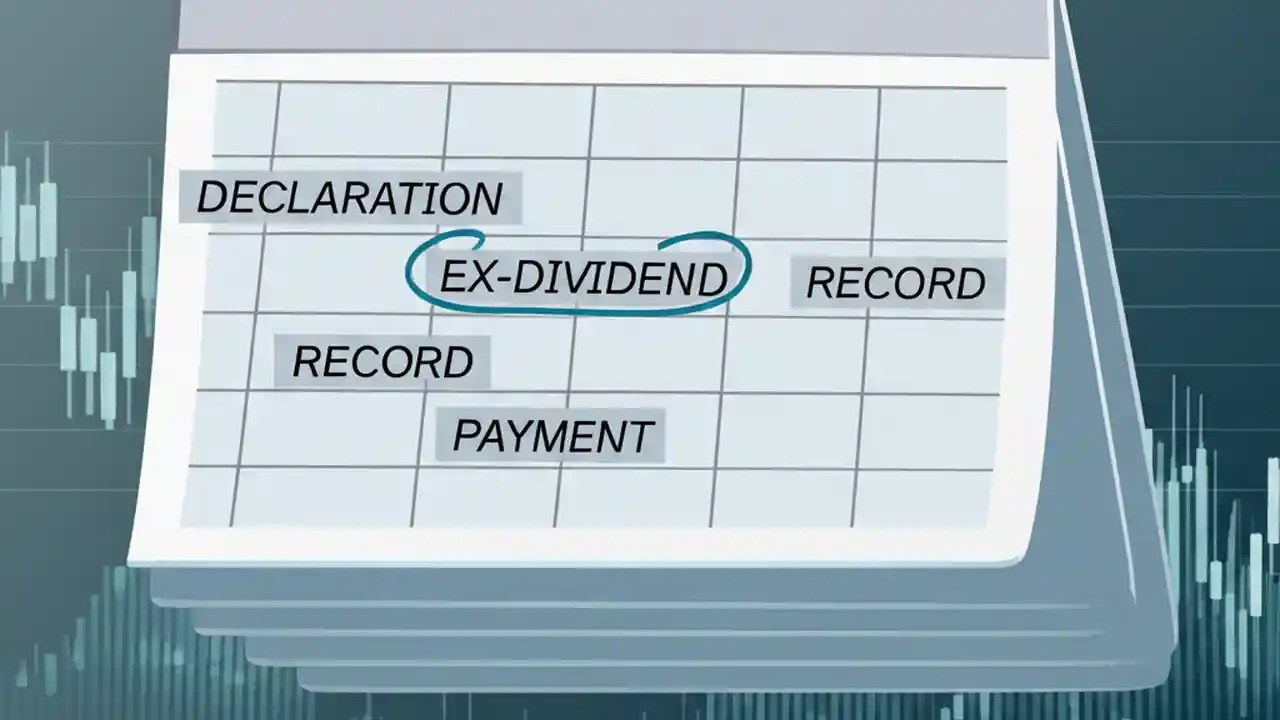 DECLARATION
EX-DIVIDEND
RECORD
RECORD
PAYMENT