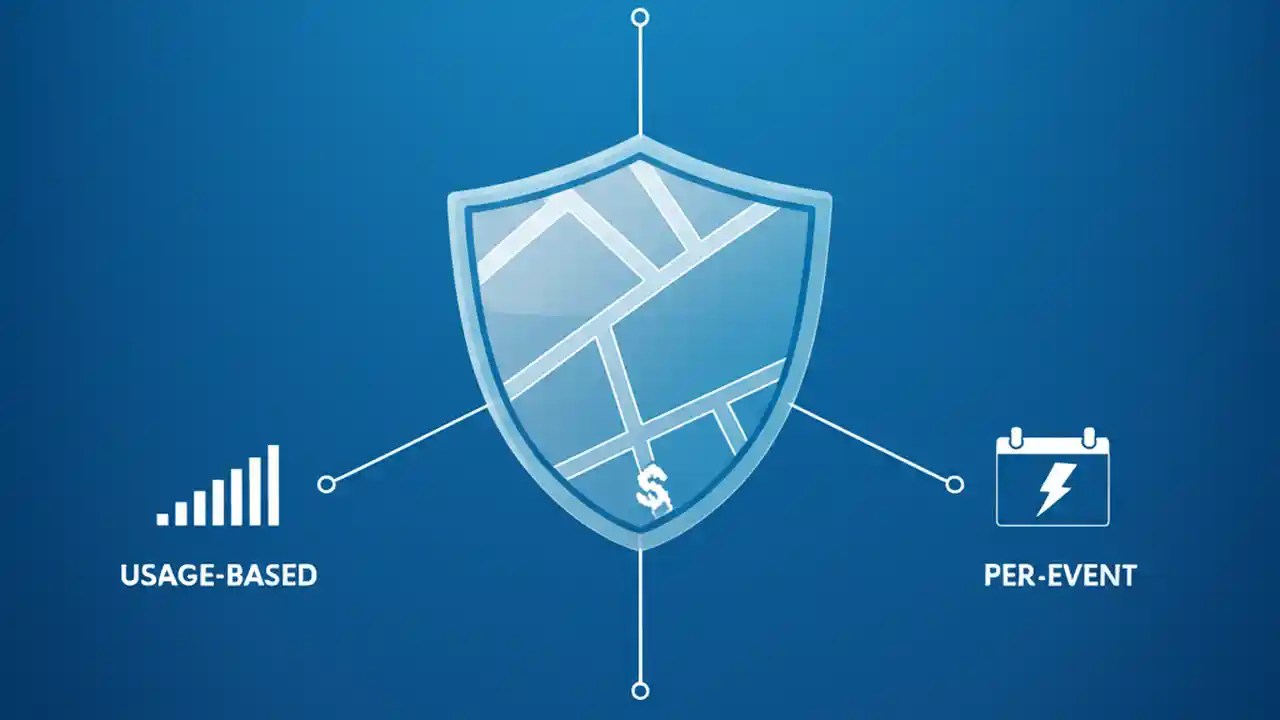 $

USAGE-BASED

PER-EVENT