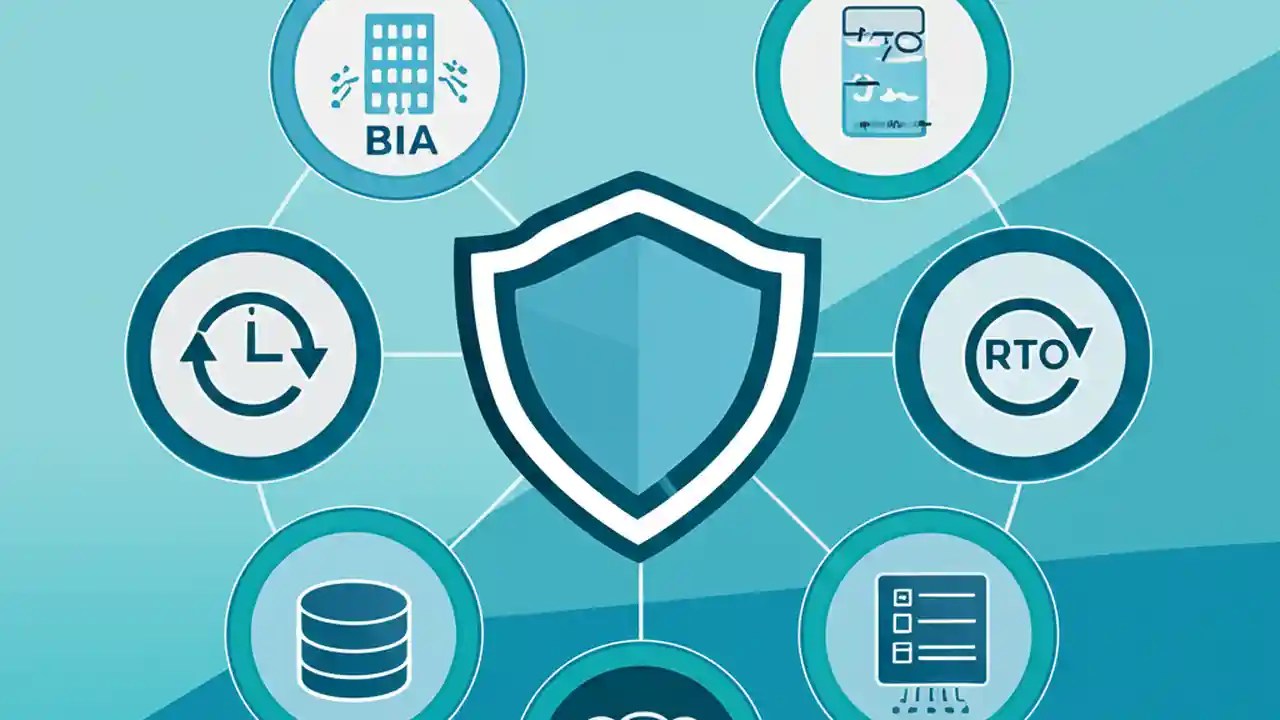 BIA

RTO