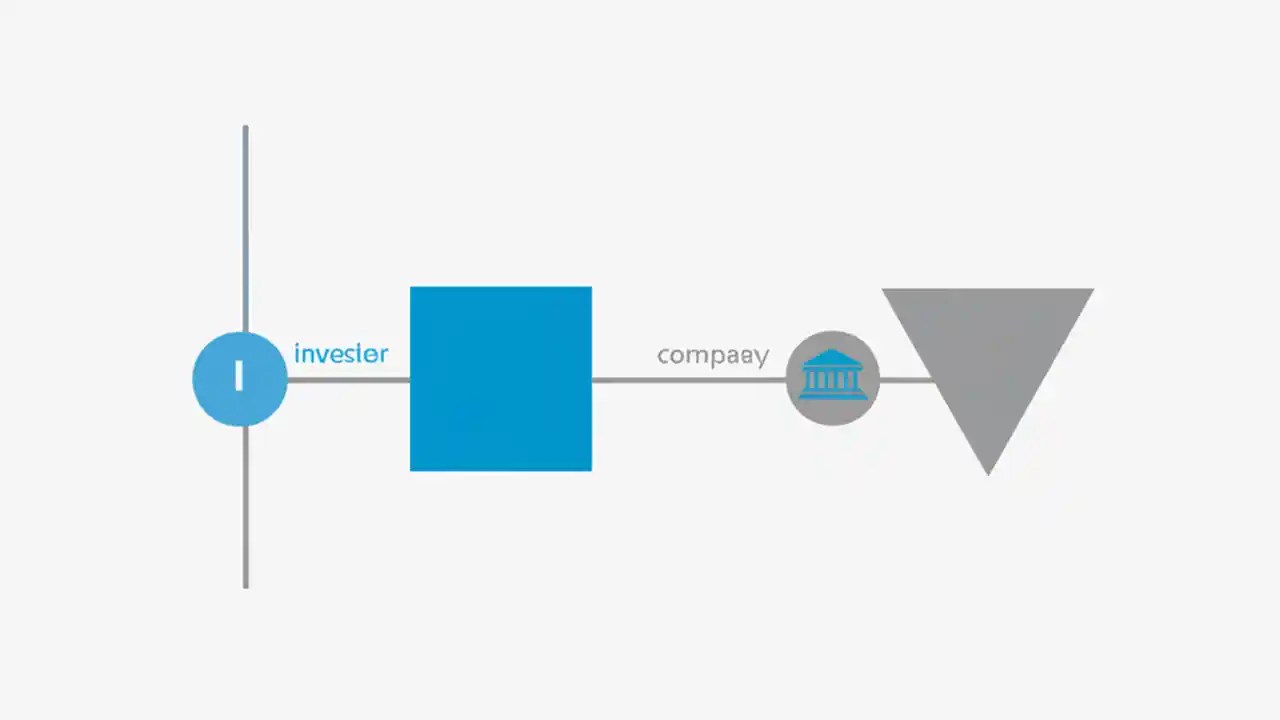 I

invester

compaey