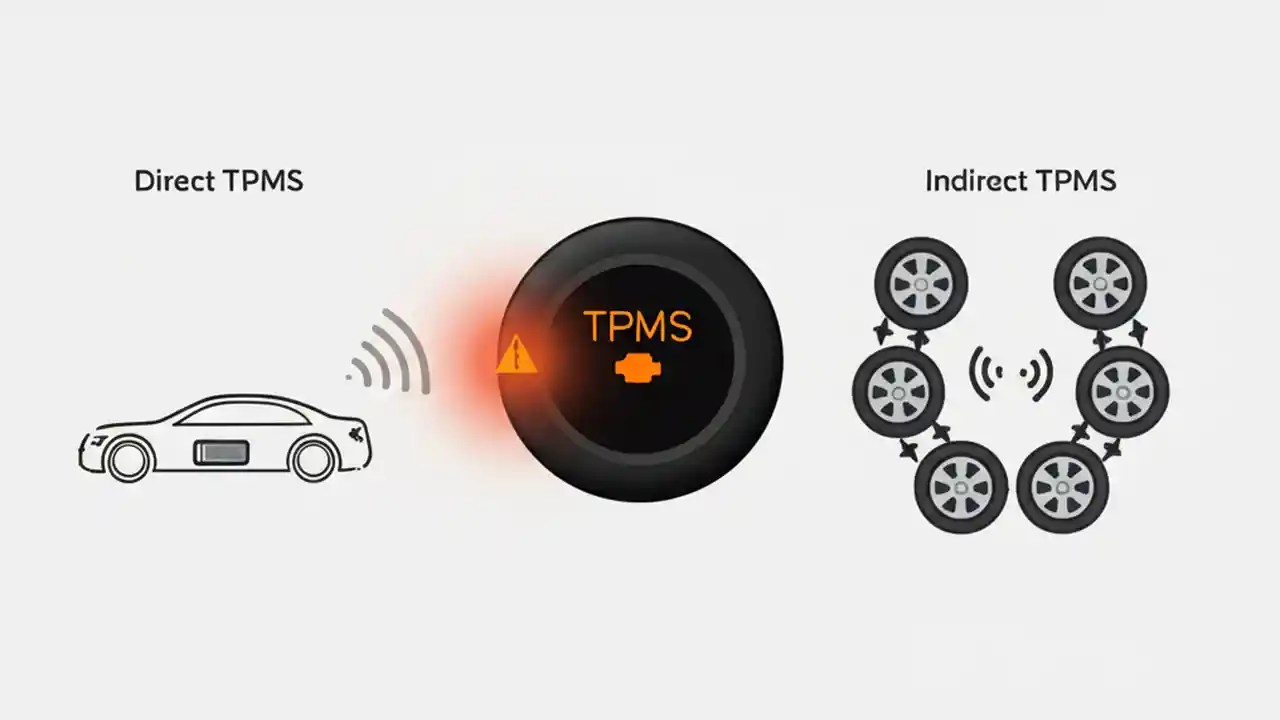 Direct TPMS

TPMS

Indirect TPMS