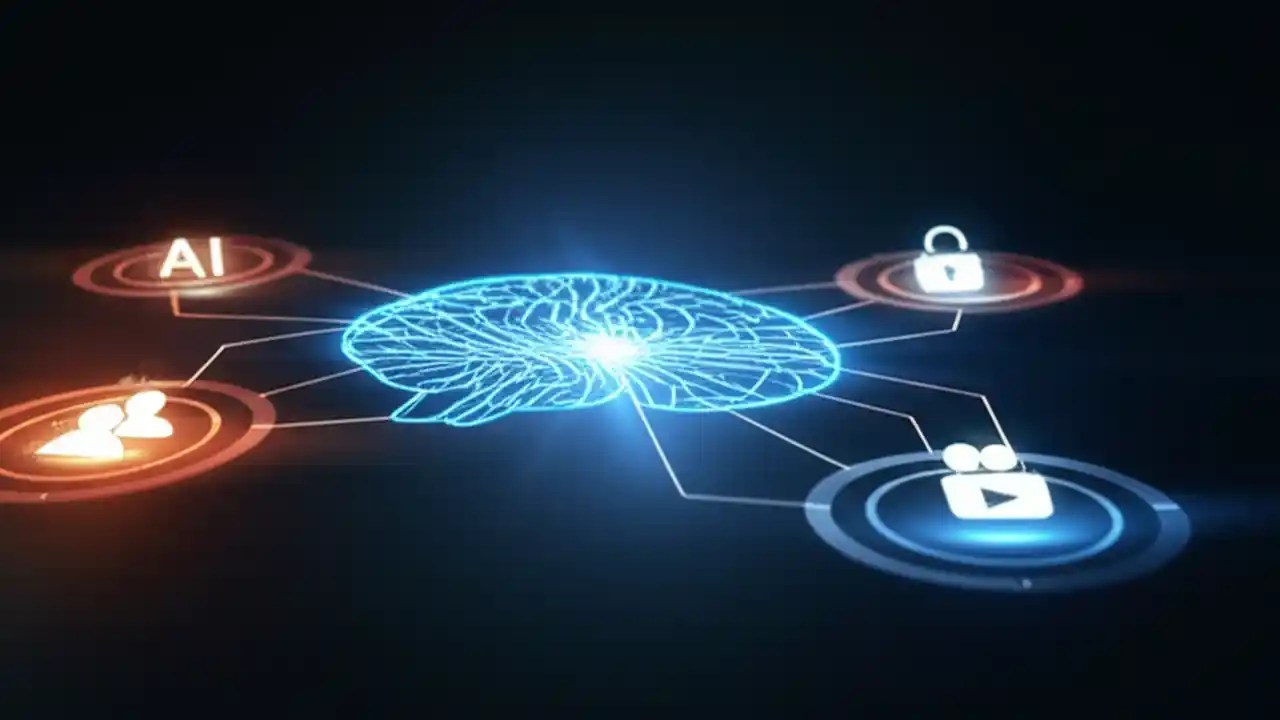 AI