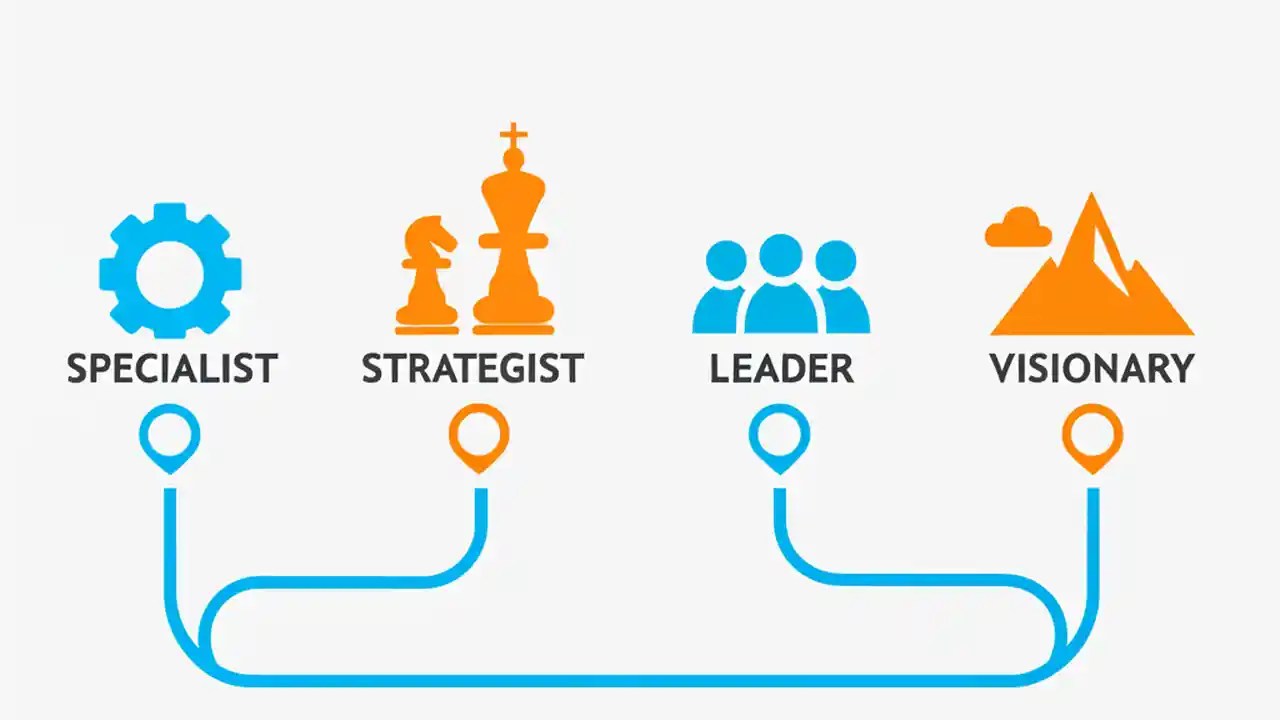 SPECIALIST
STRATEGIST
LEADER
VISIONARY