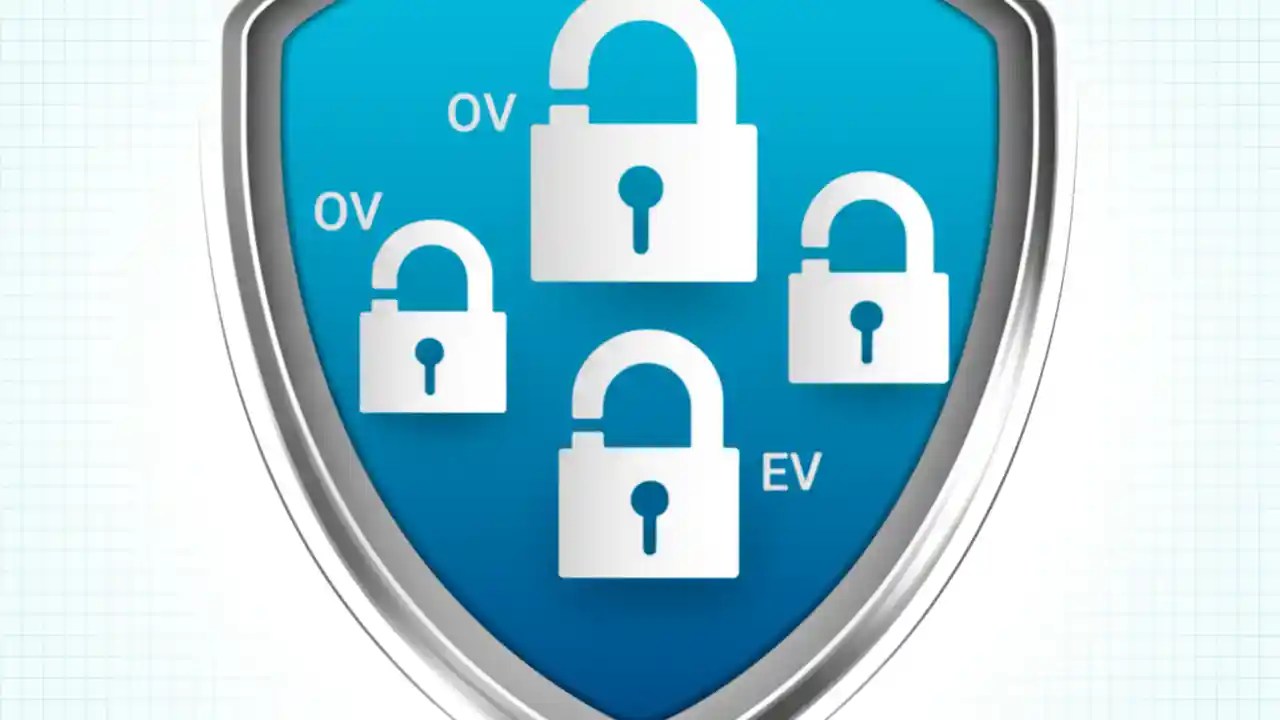 OV
OV
EV