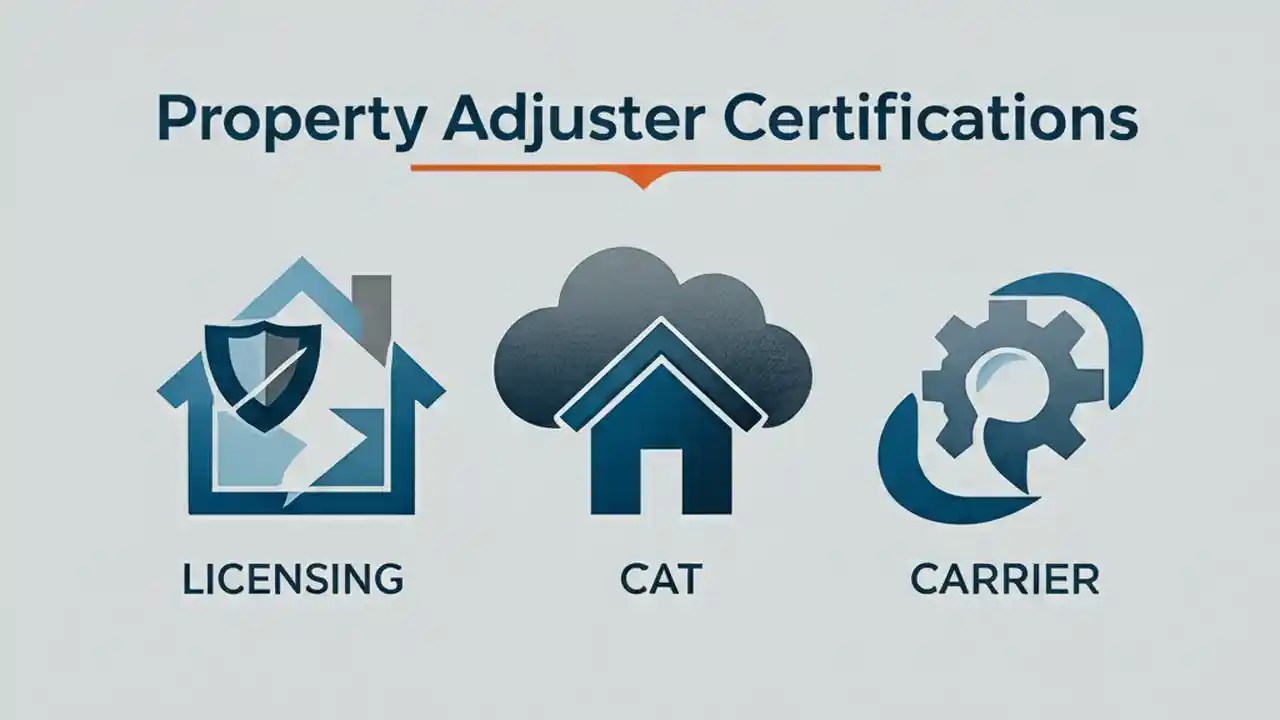 Property Adjuster Certifications

LICENSING

CAT

CARRIER