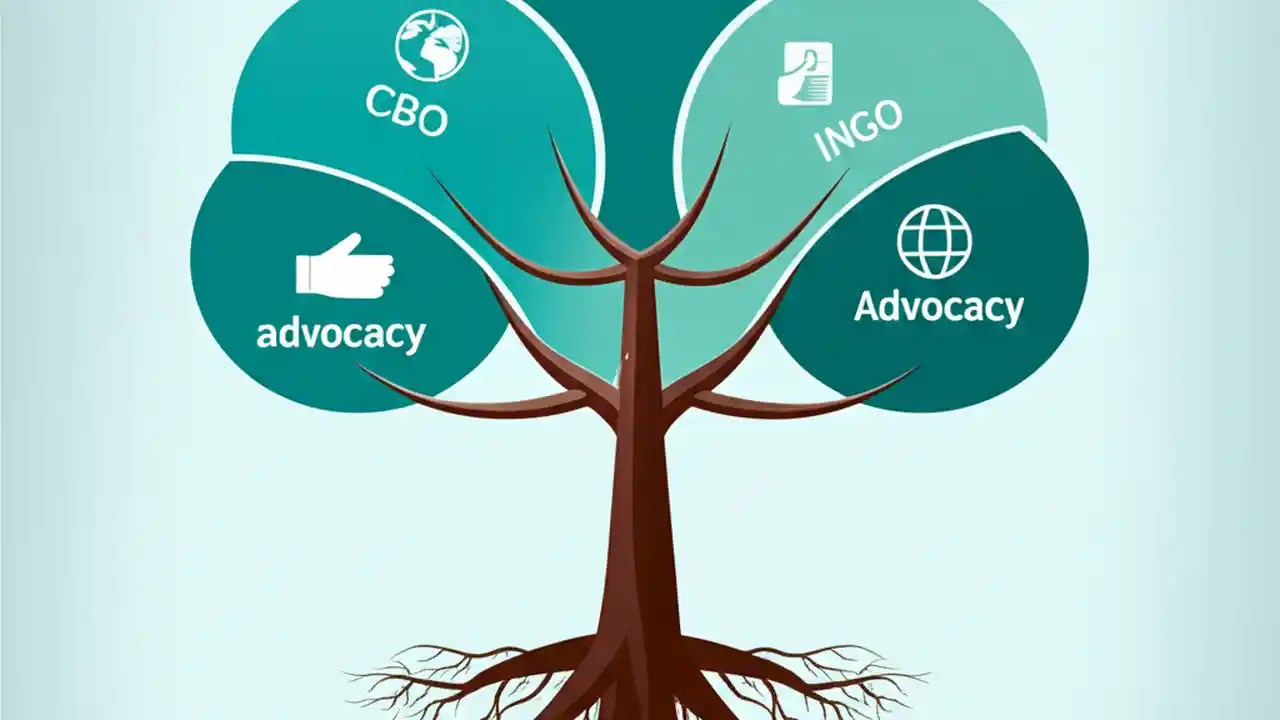 CBO

INGO

advocacy

Advocacy