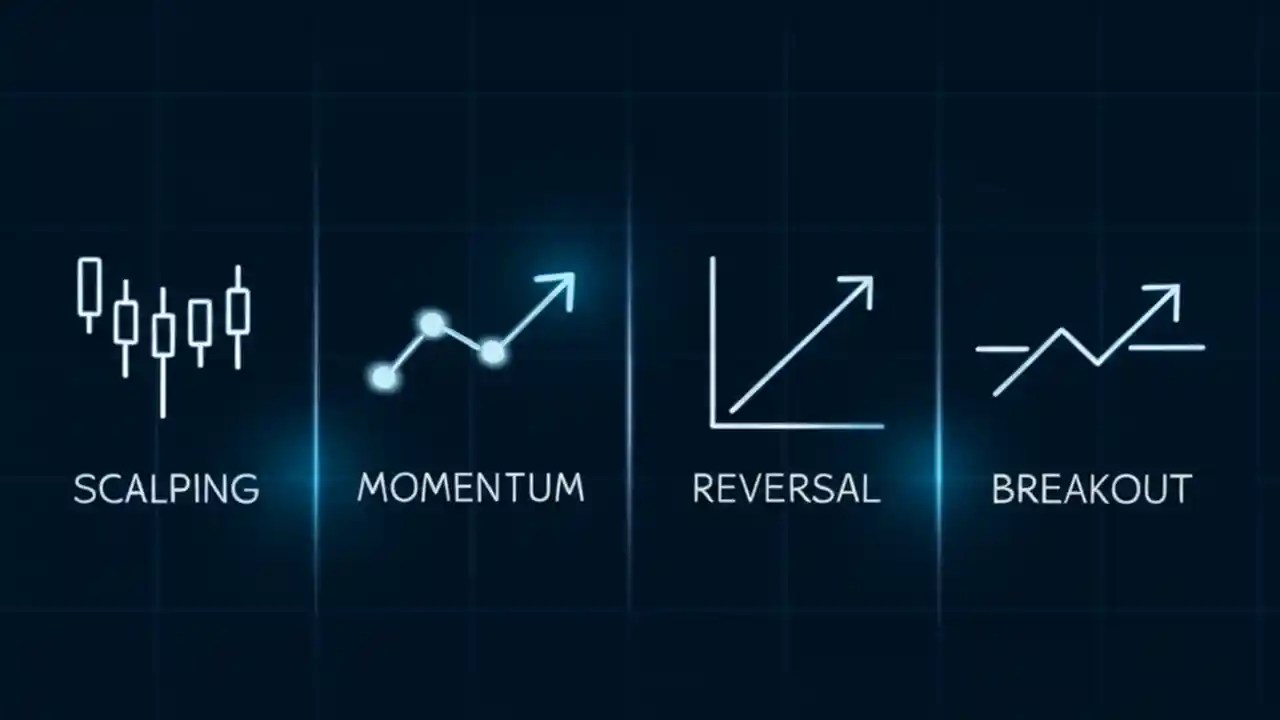 SCALPING

MOMENTUM

REVERSAL

BREAKOUT