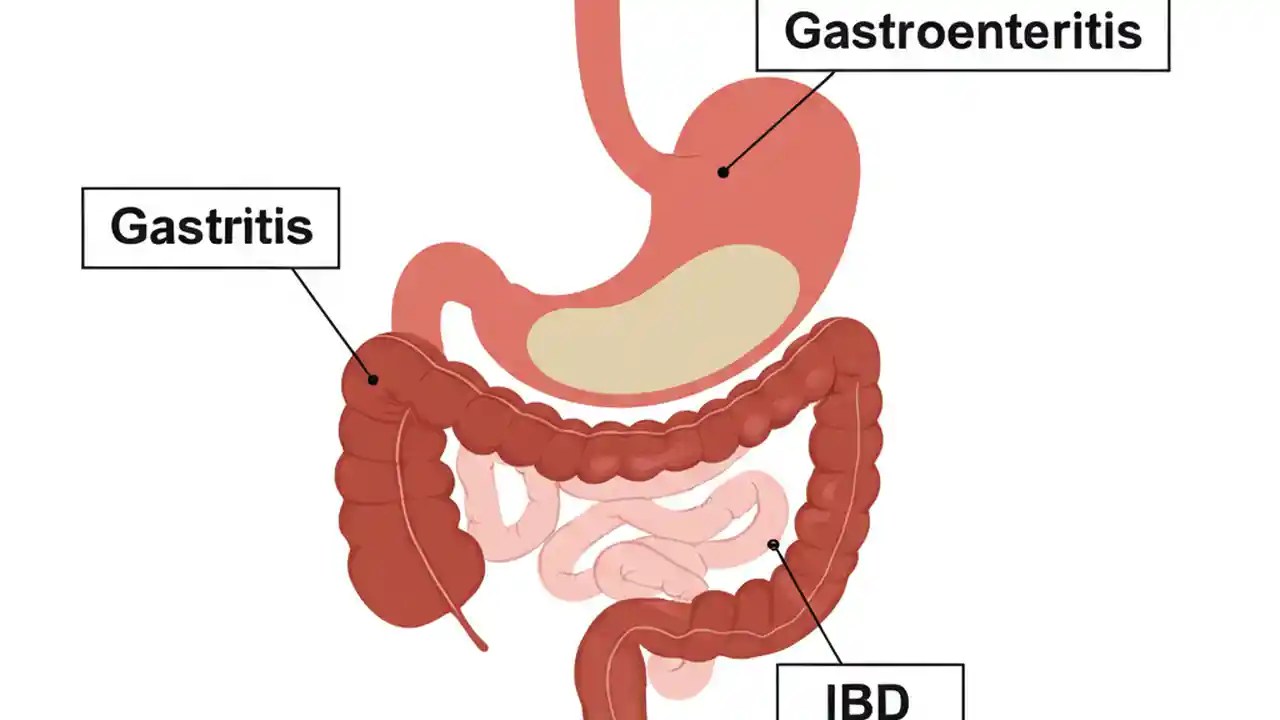 Gastroenteritis

Gastritis

IBD