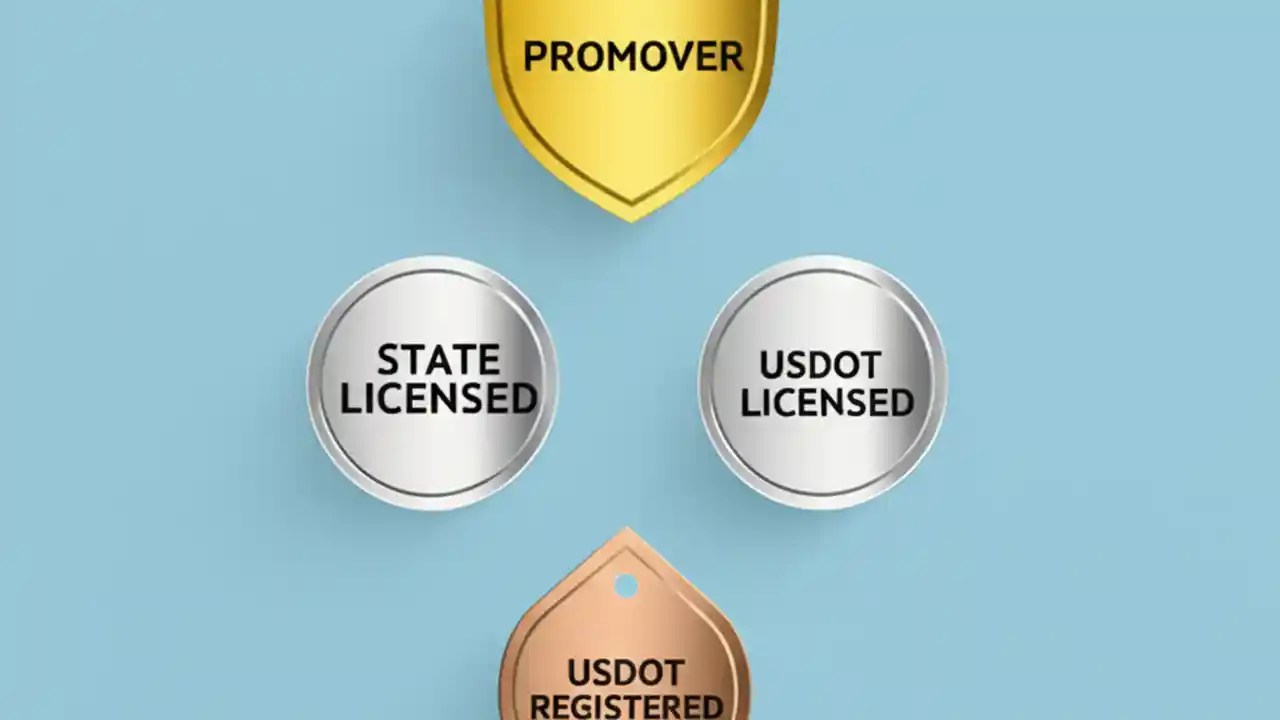 PROMOVER

STATE LICENSED

USDOT LICENSED

USDOT REGISTERED