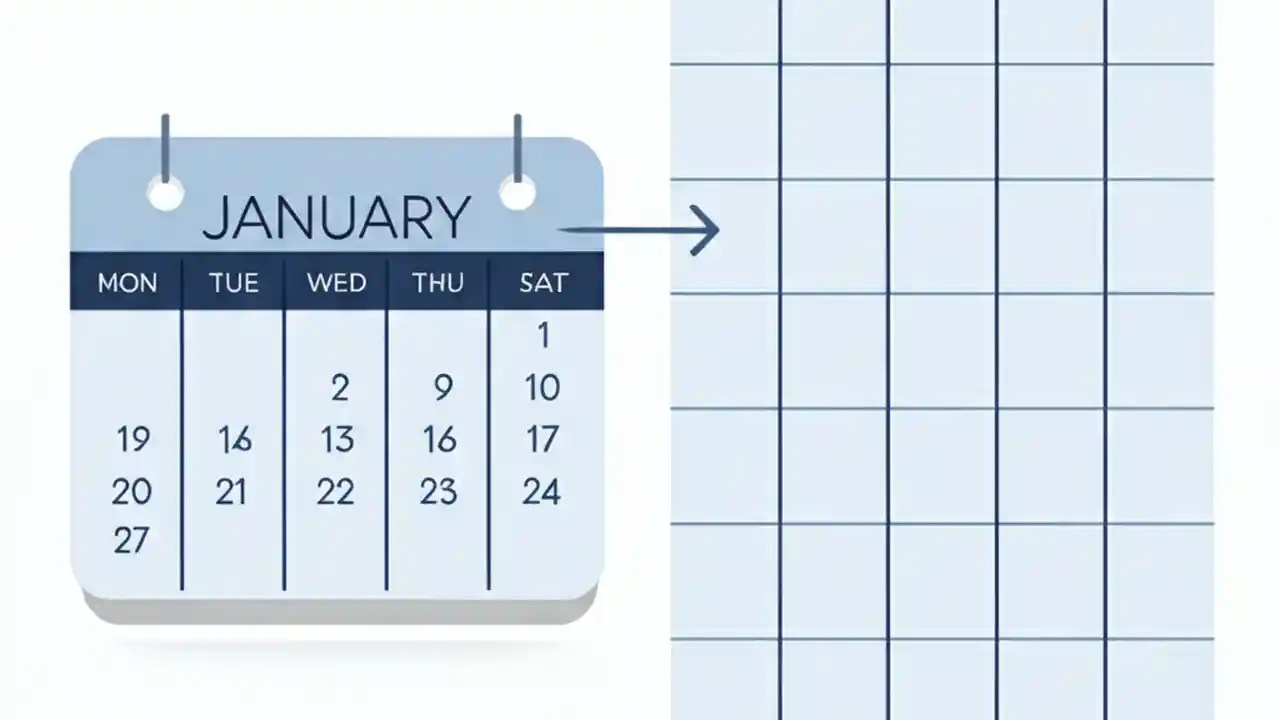 JANUARY

| MON | TUE | WED | THU | SAT |
|---|---|---|---|---|
| | | | | 1 |
| | | 2 | 9 | 10 |
| 19 | 16 | 13 | 16 | 17 |
| 20 | 21 | 22 | 23 | 24 |
| 27 | | | | |