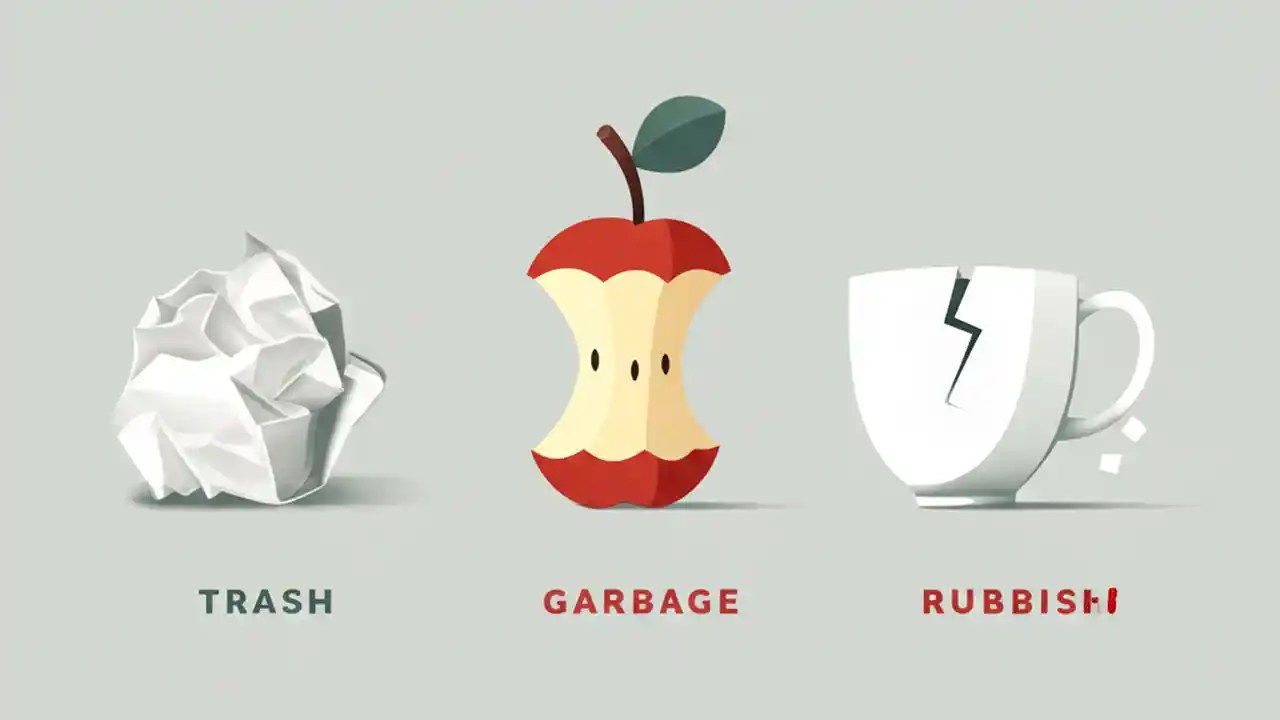 TRASH

GARBAGE

RUBBISH