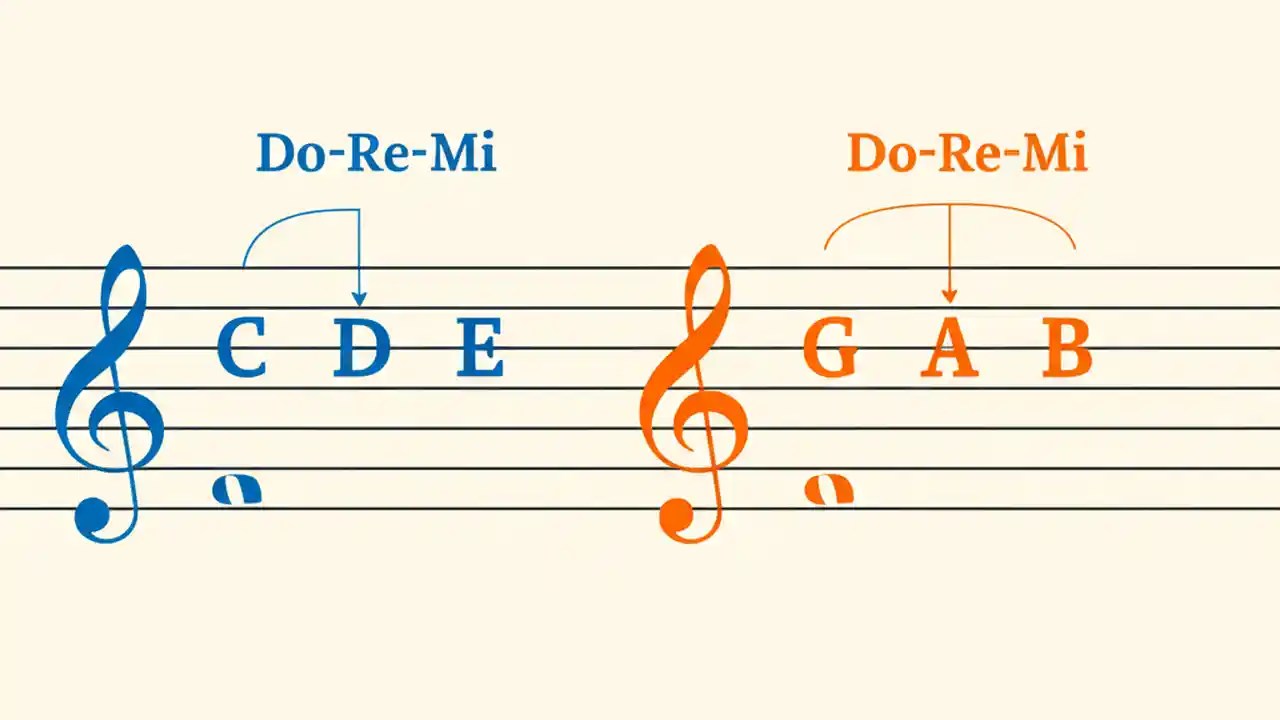 Do-Re-Mi

C D E

Do-Re-Mi

G A B