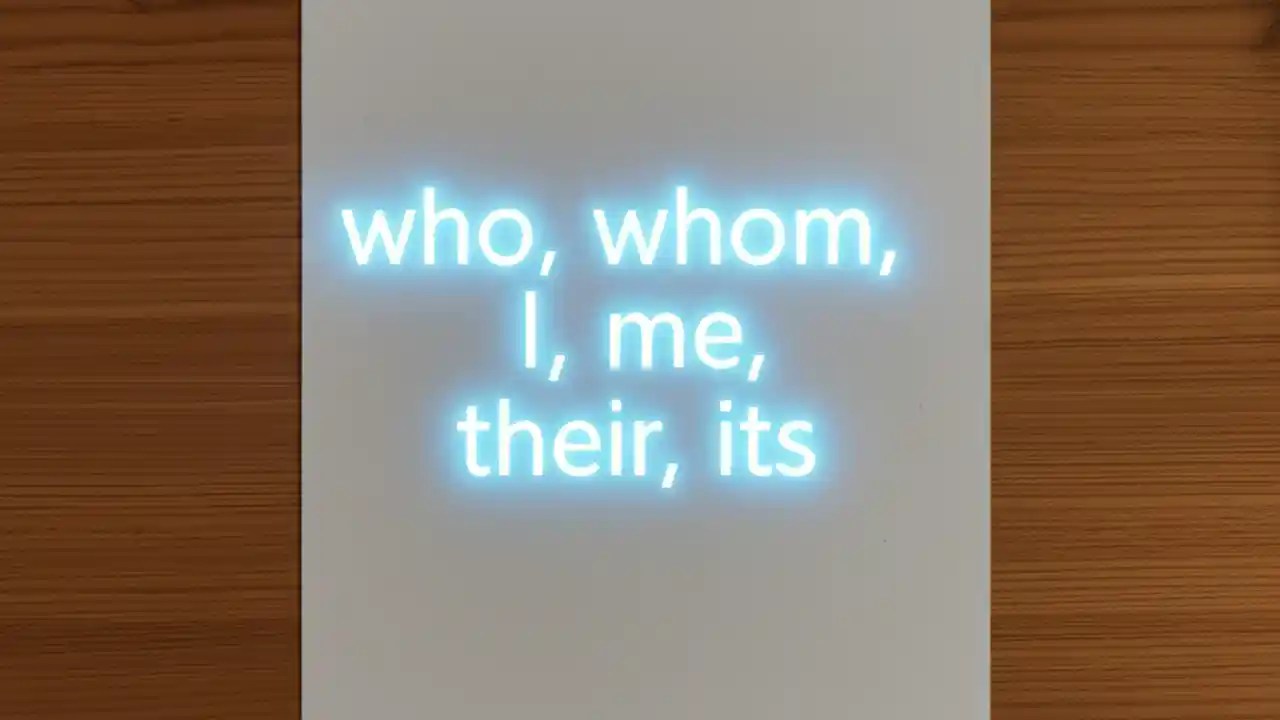 who, whom,
I, me,
their, its