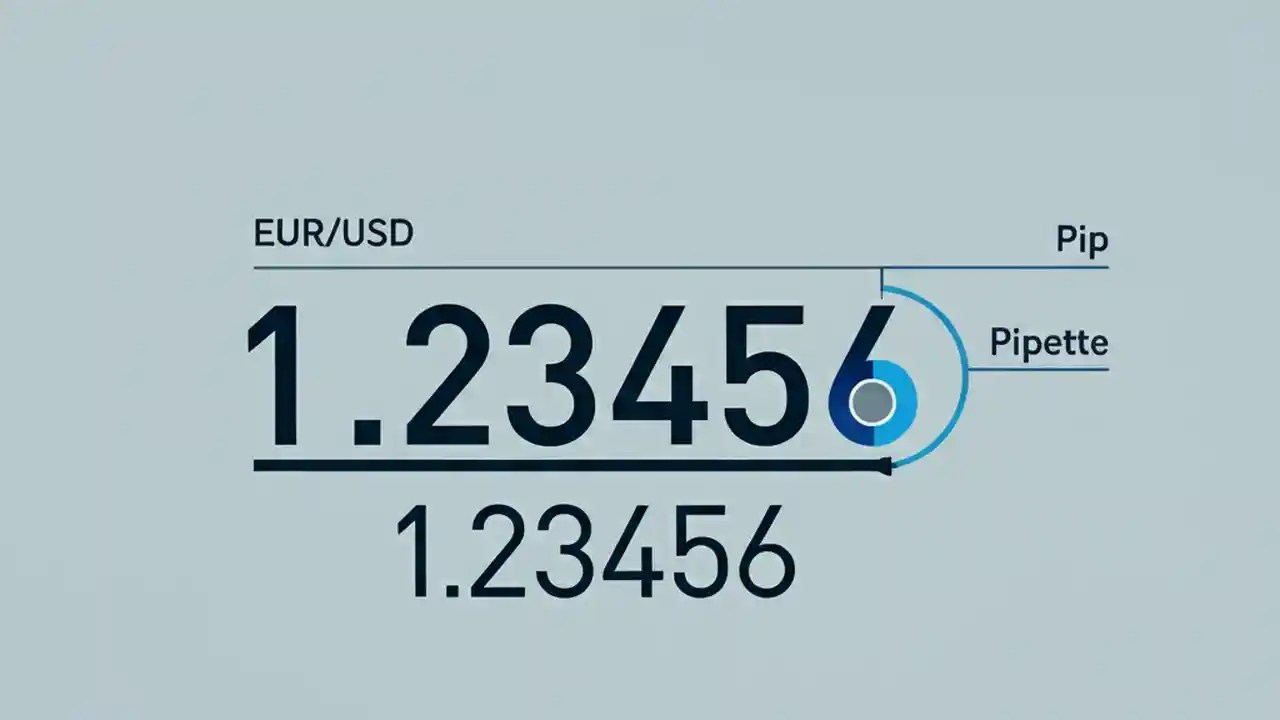 EUR/USD

Pip

1.23456

Pipette

1.23456