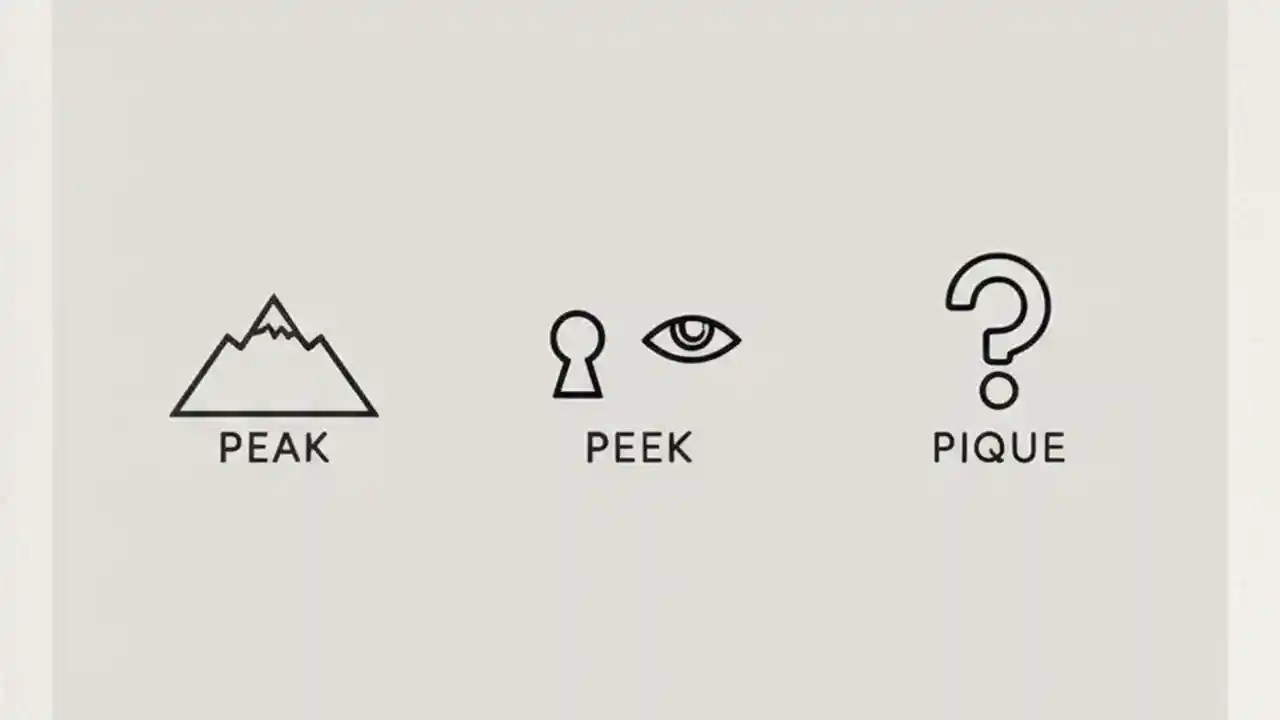 PEAK

PEEK

PIQUE