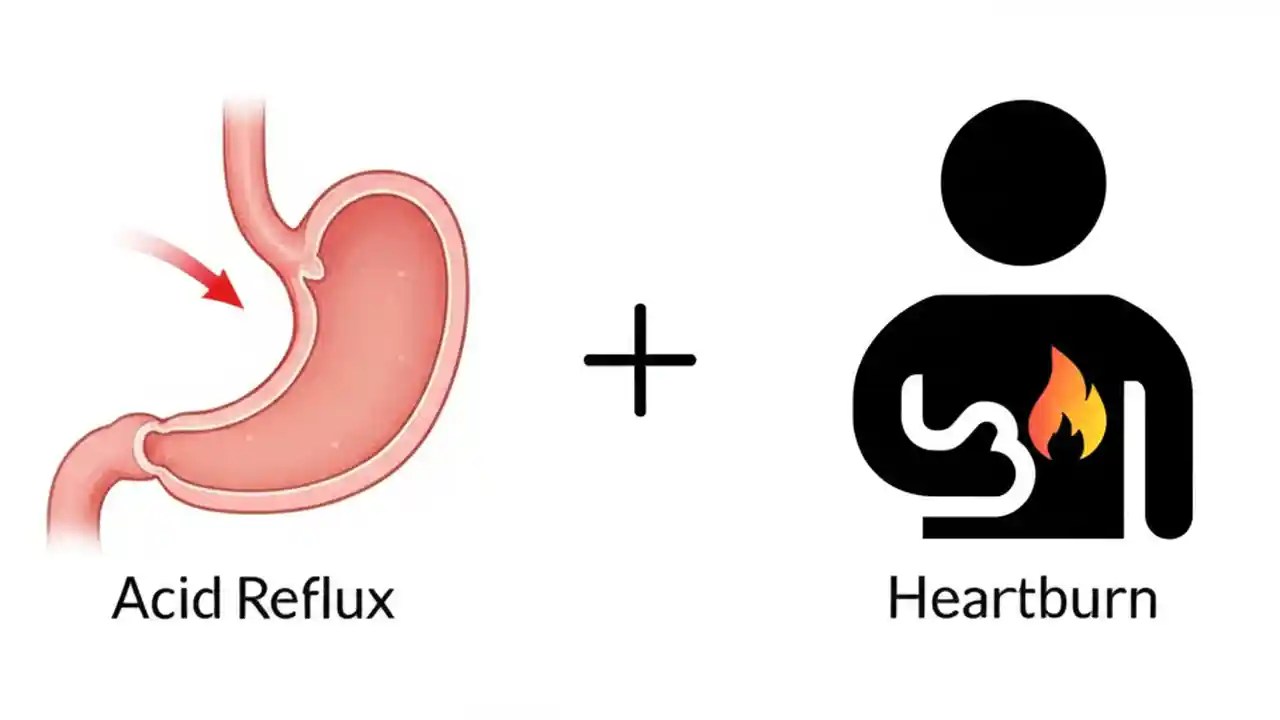 Acid Reflux

+

Heartburn