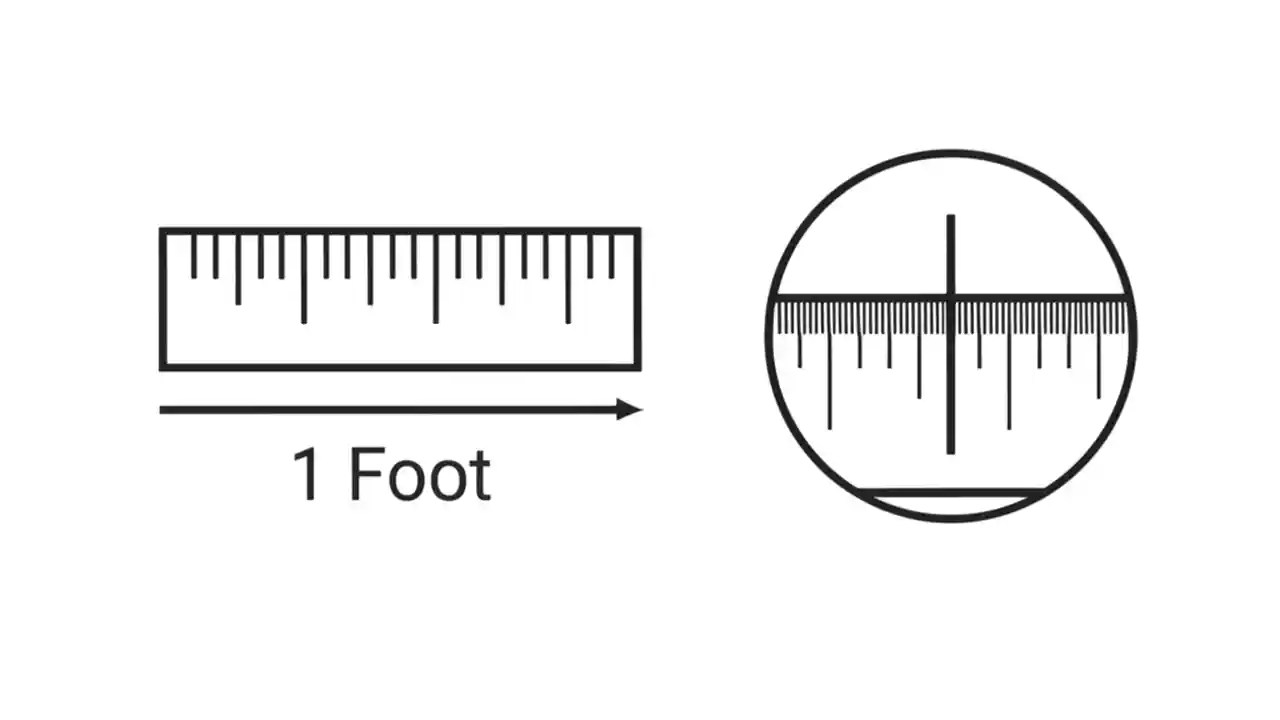 1 Foot