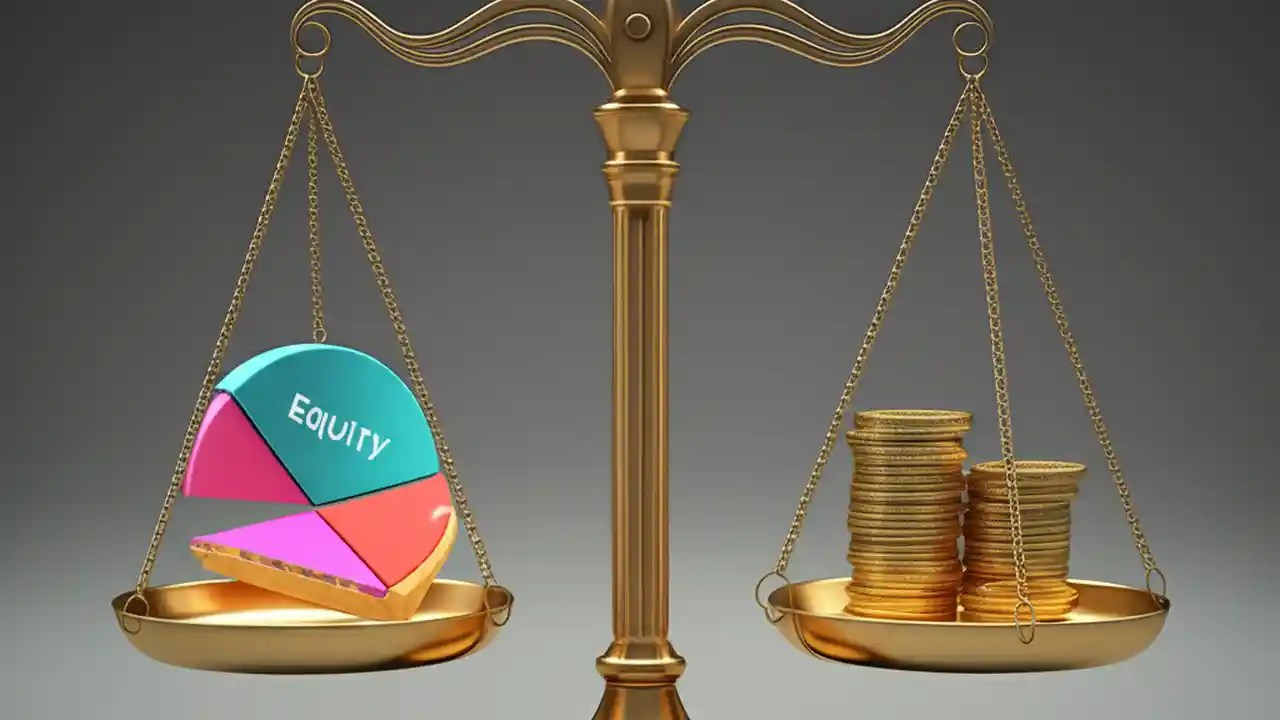 Equity