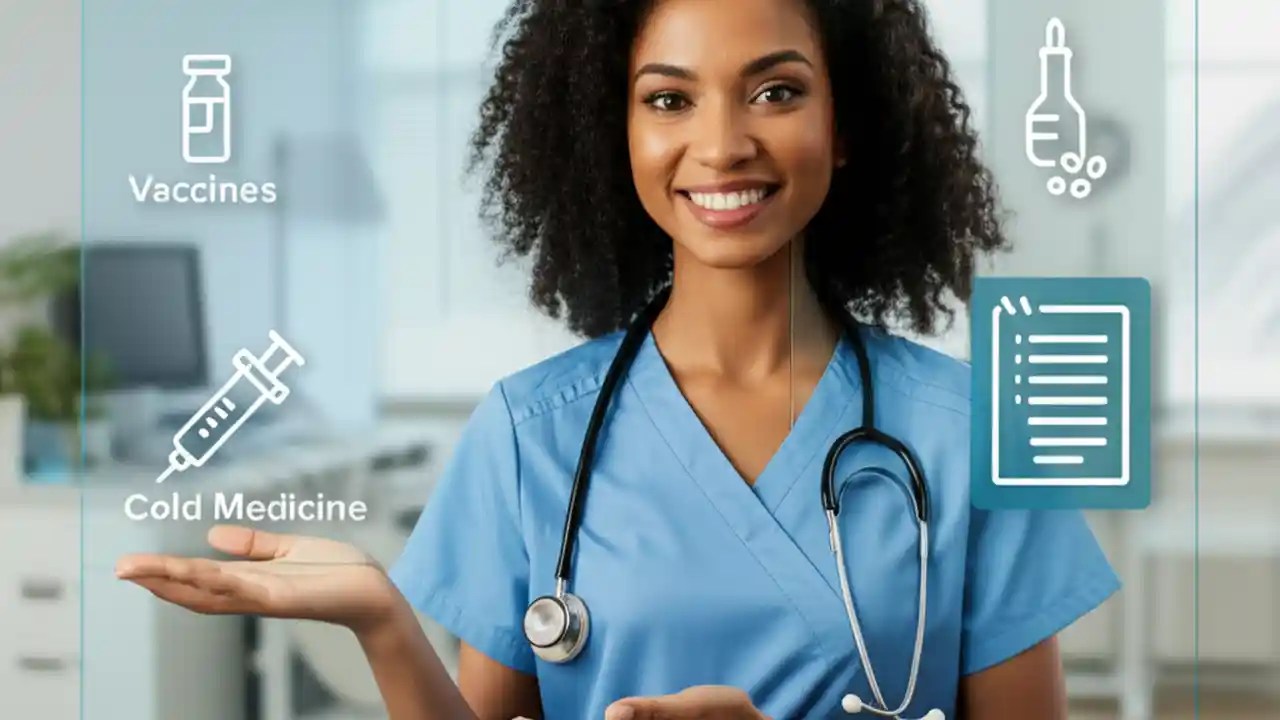 Vaccines

Cold Medicine