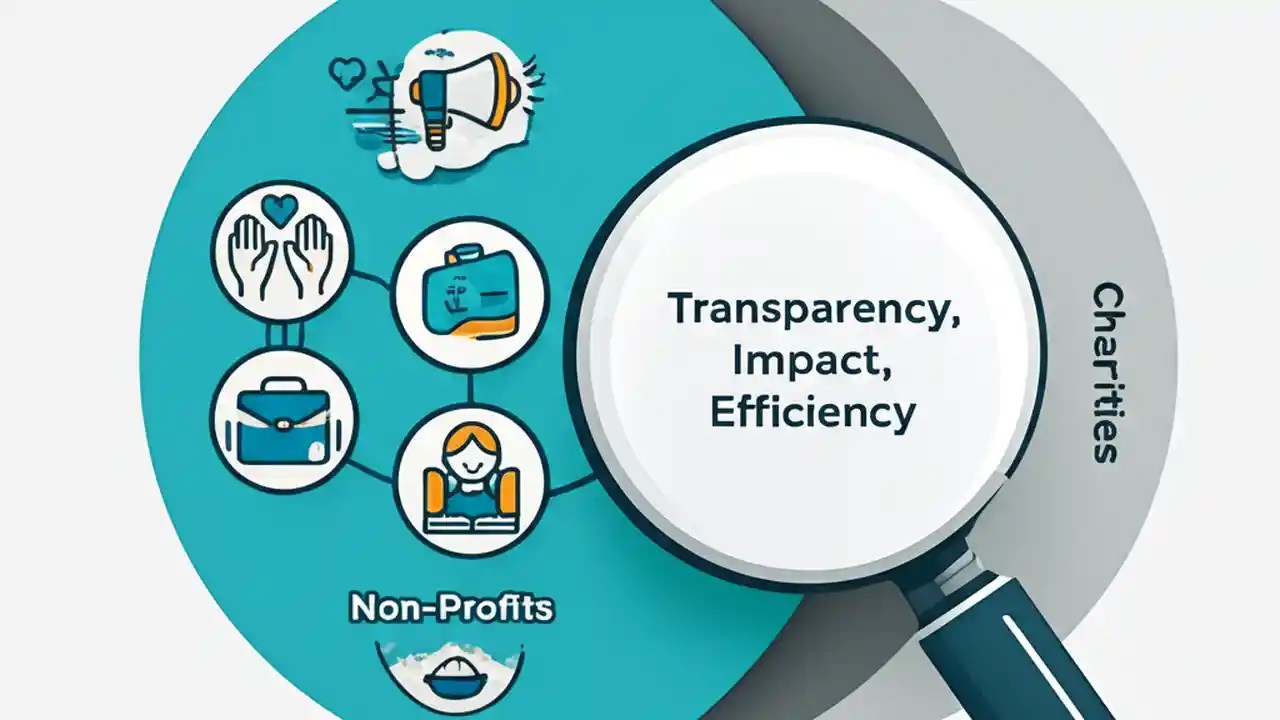 Transparency,
Impact,
Efficiency

Charities

Non-Profits