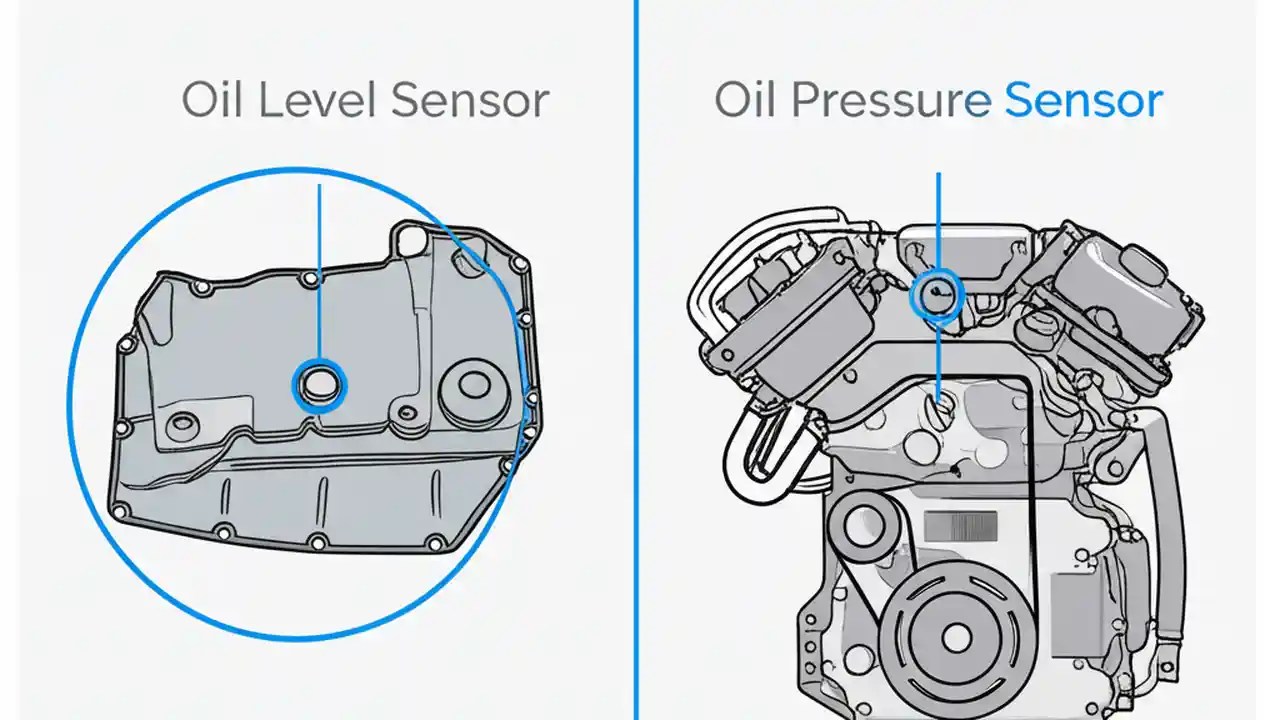 Oil Level Sensor

Oil Pressure Sensor