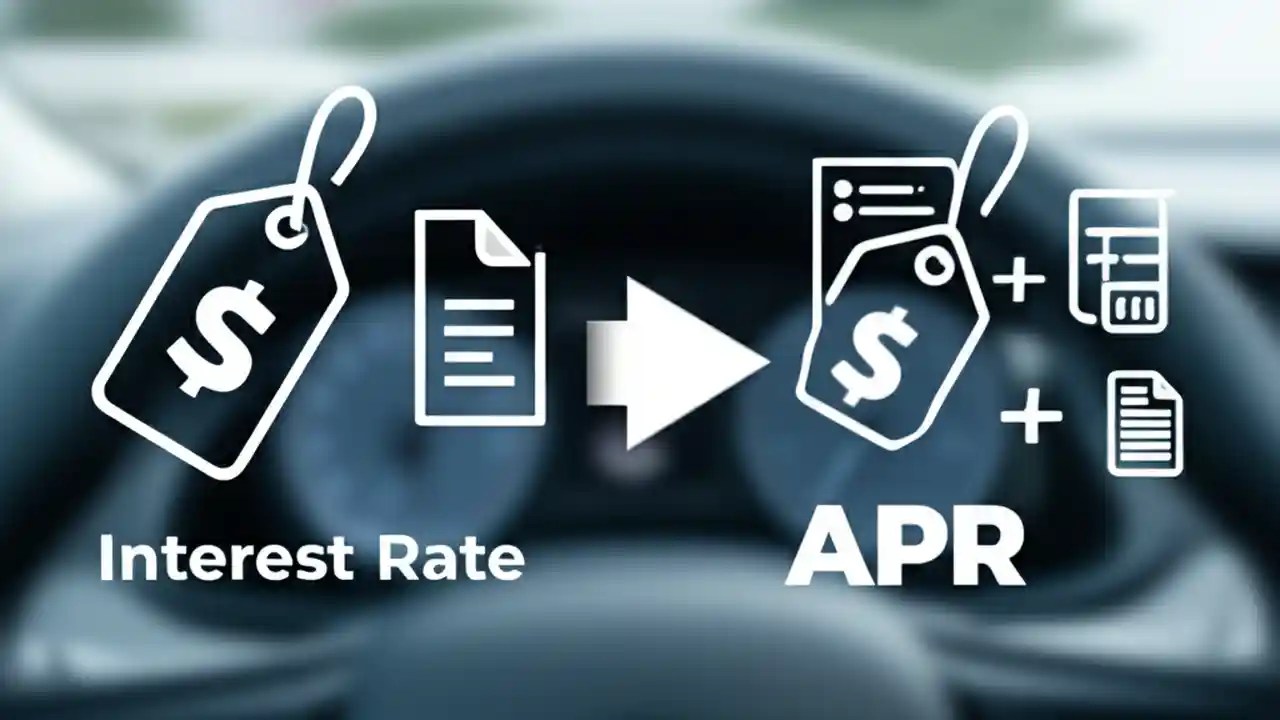 $

Interest Rate

$

+

+

APR