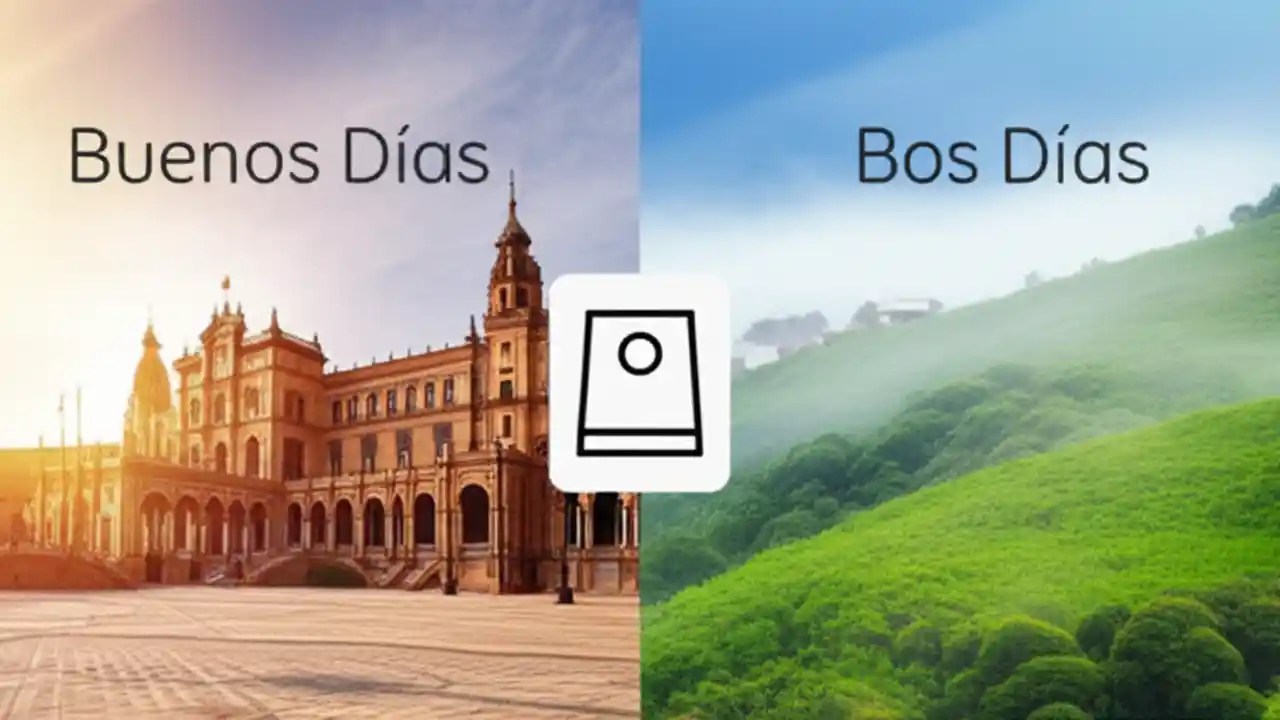 Buenos Días

Bos Días