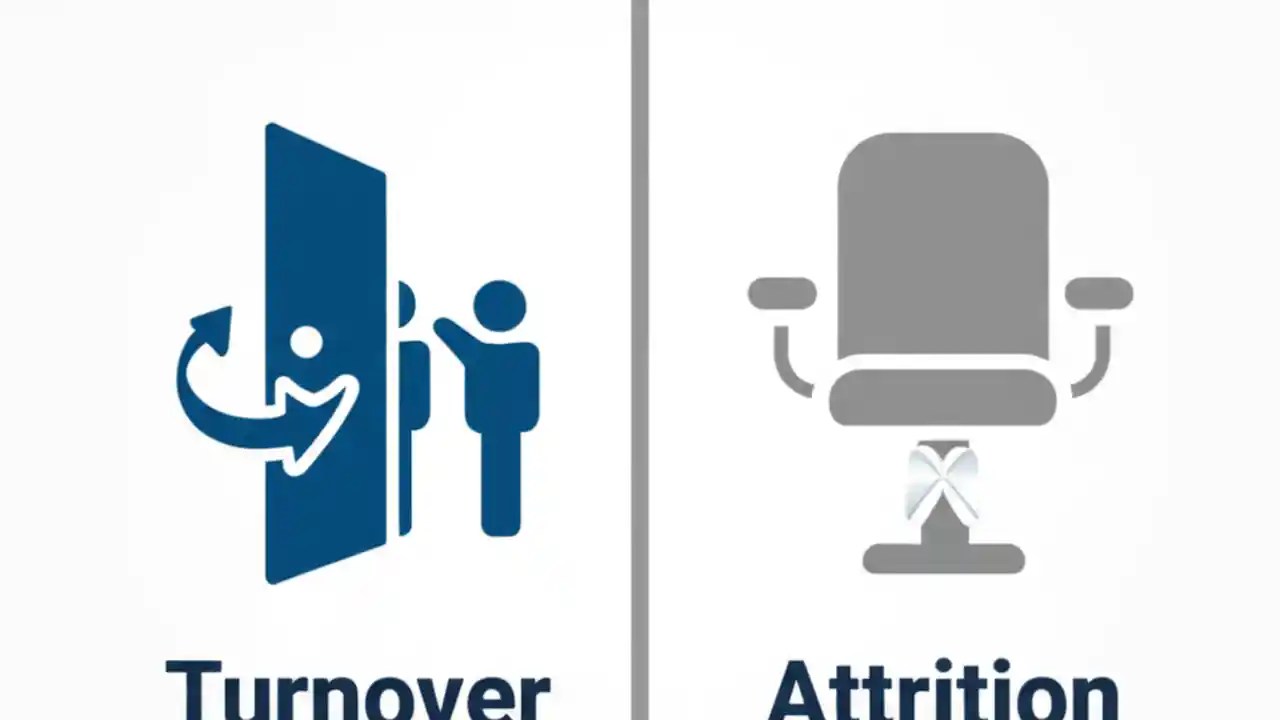 Turnover

Attrition