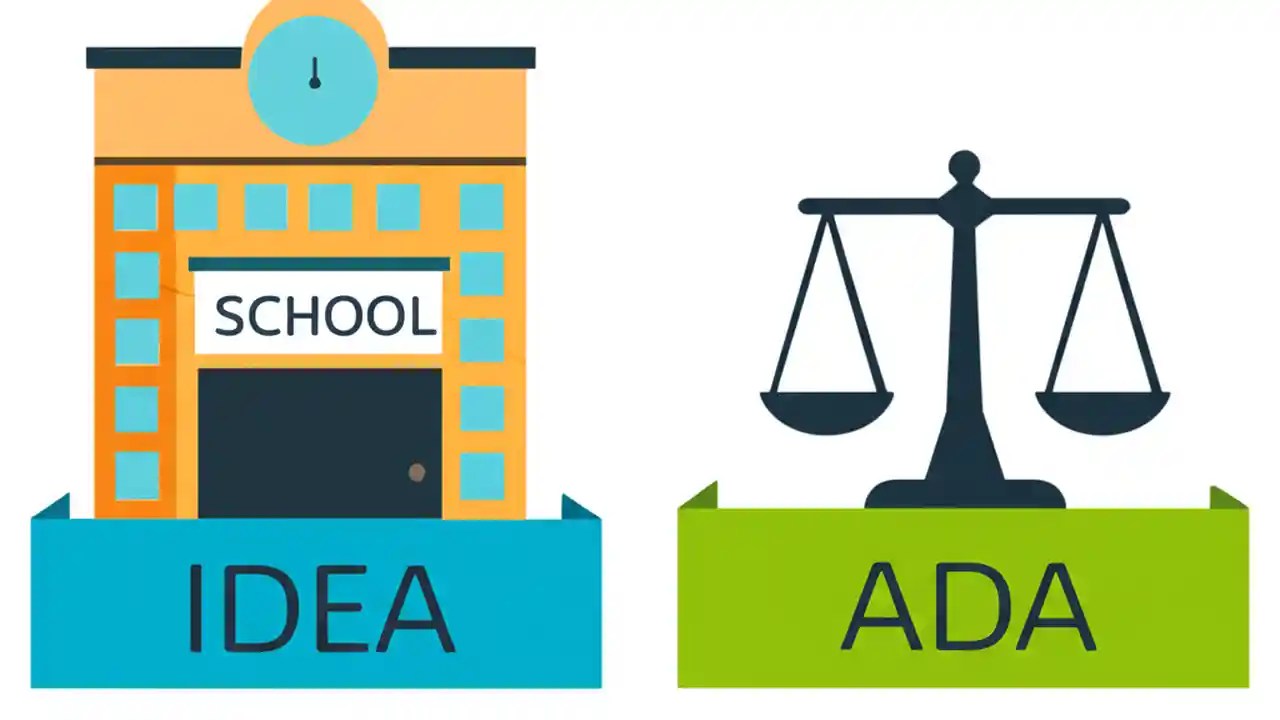 SCHOOL

IDEA

ADA