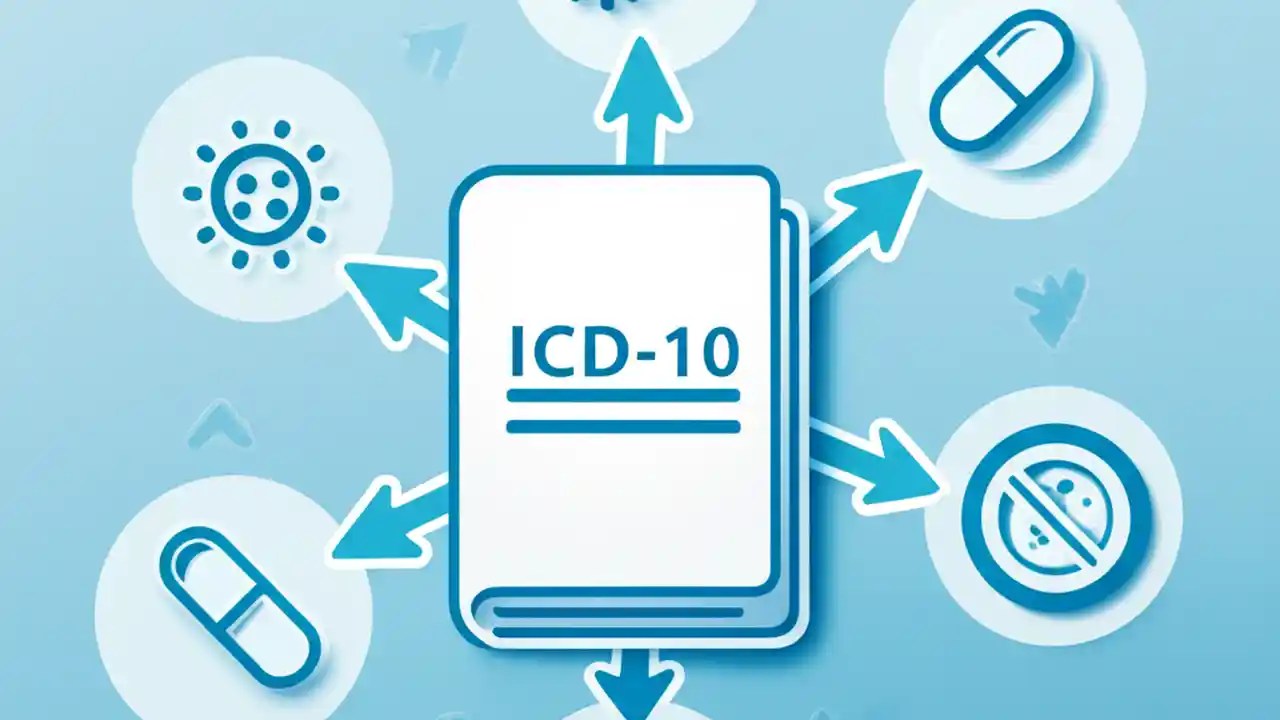 ICD-10