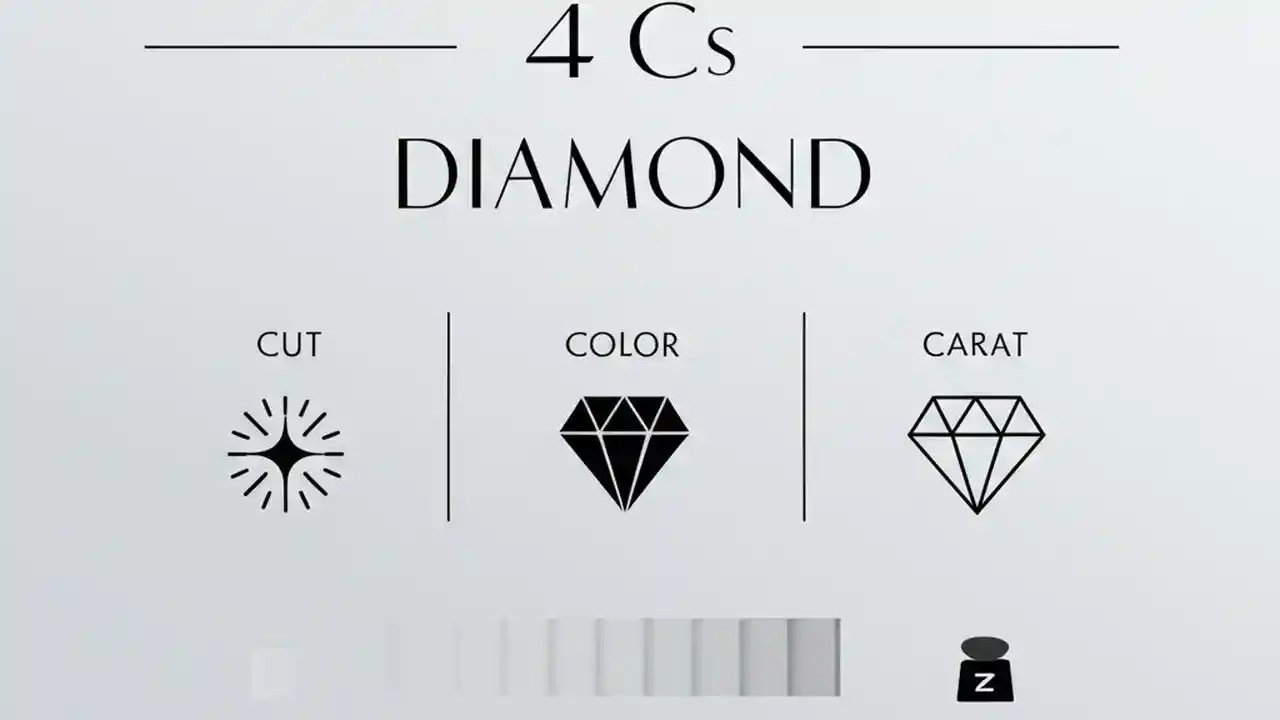 4 Cs

DIAMOND

CUT

COLOR

CARAT

Z