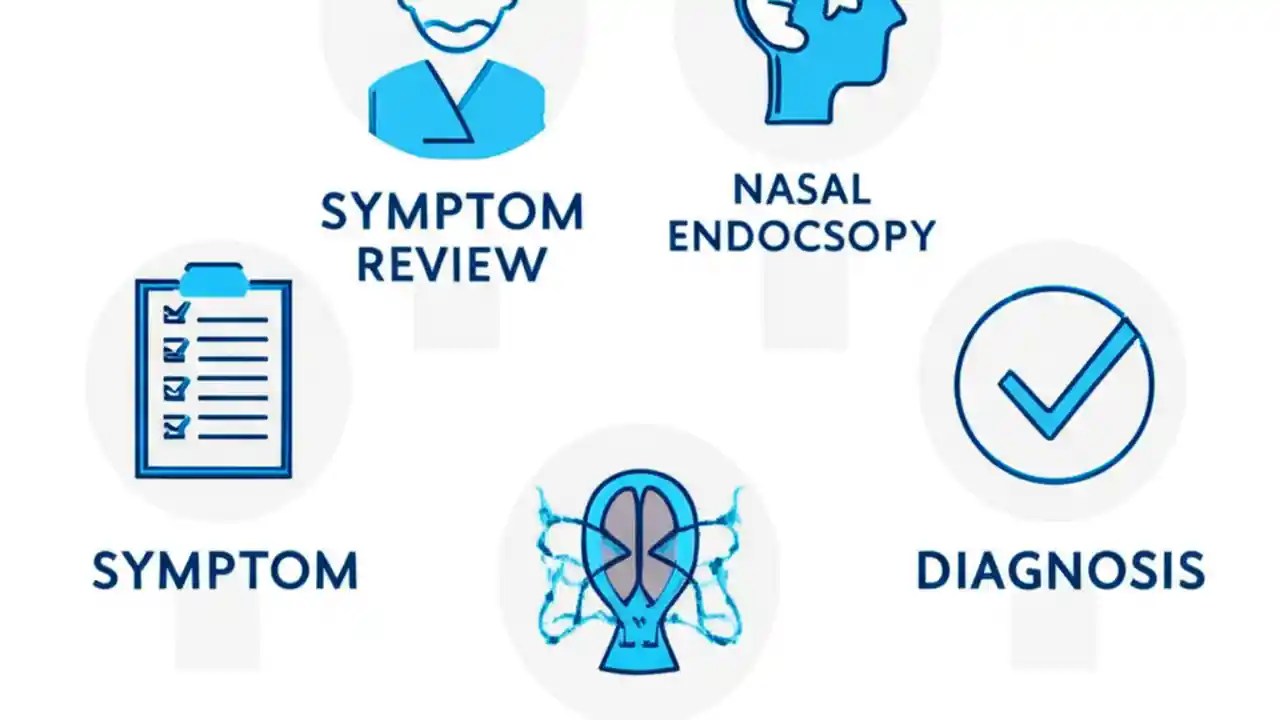 SYMPTOM REVIEW

NASAL ENDOCSOPY

SYMPTOM

DIAGNOSIS