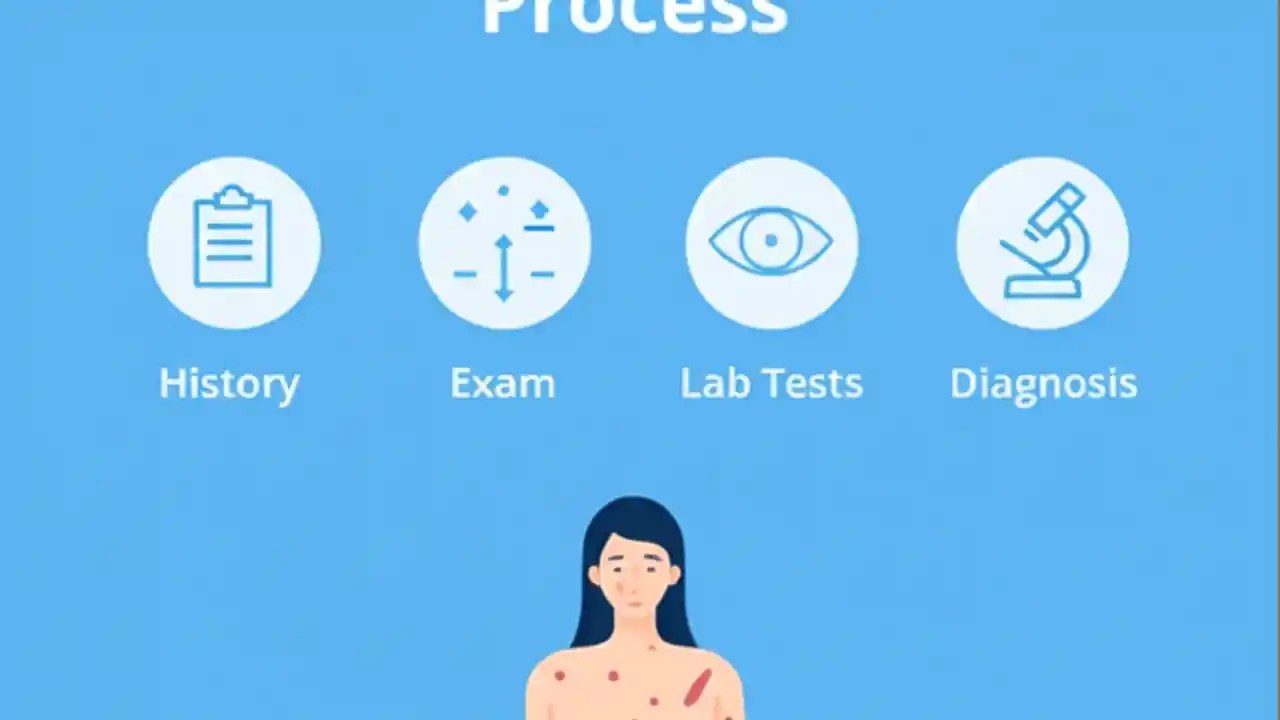 Process

History

Exam

Lab Tests

Diagnosis