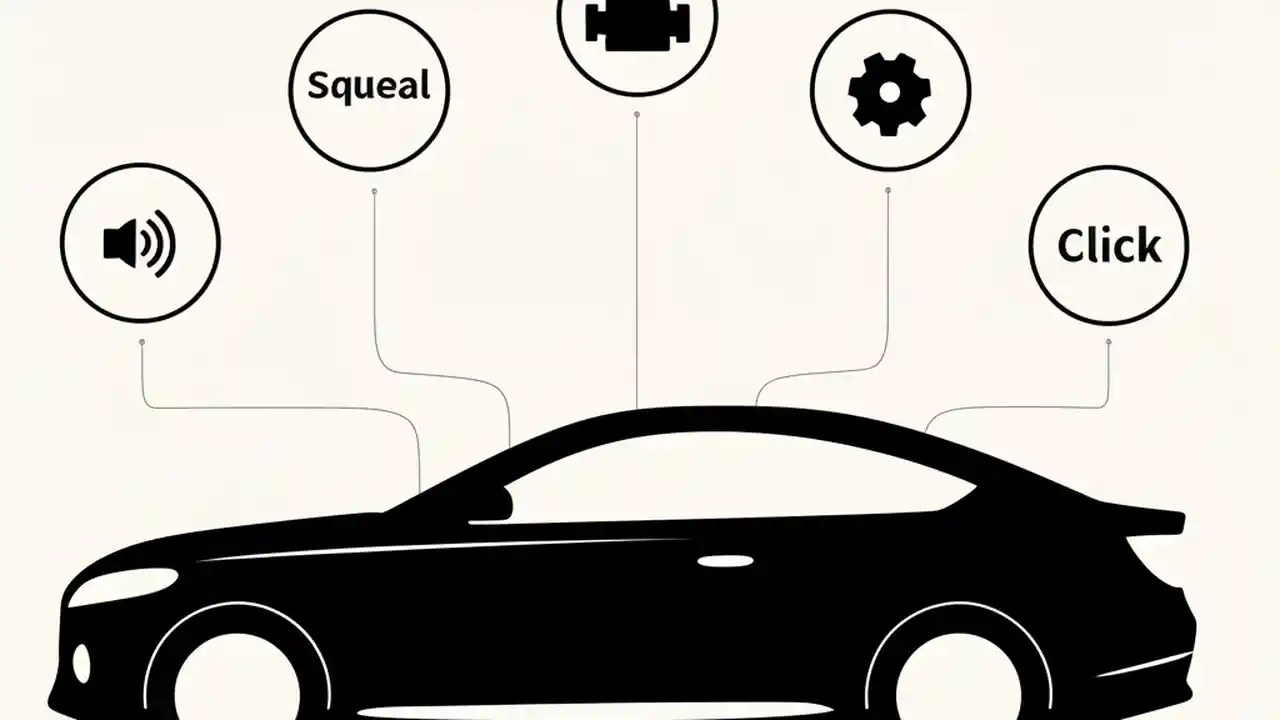 Squeal

Click