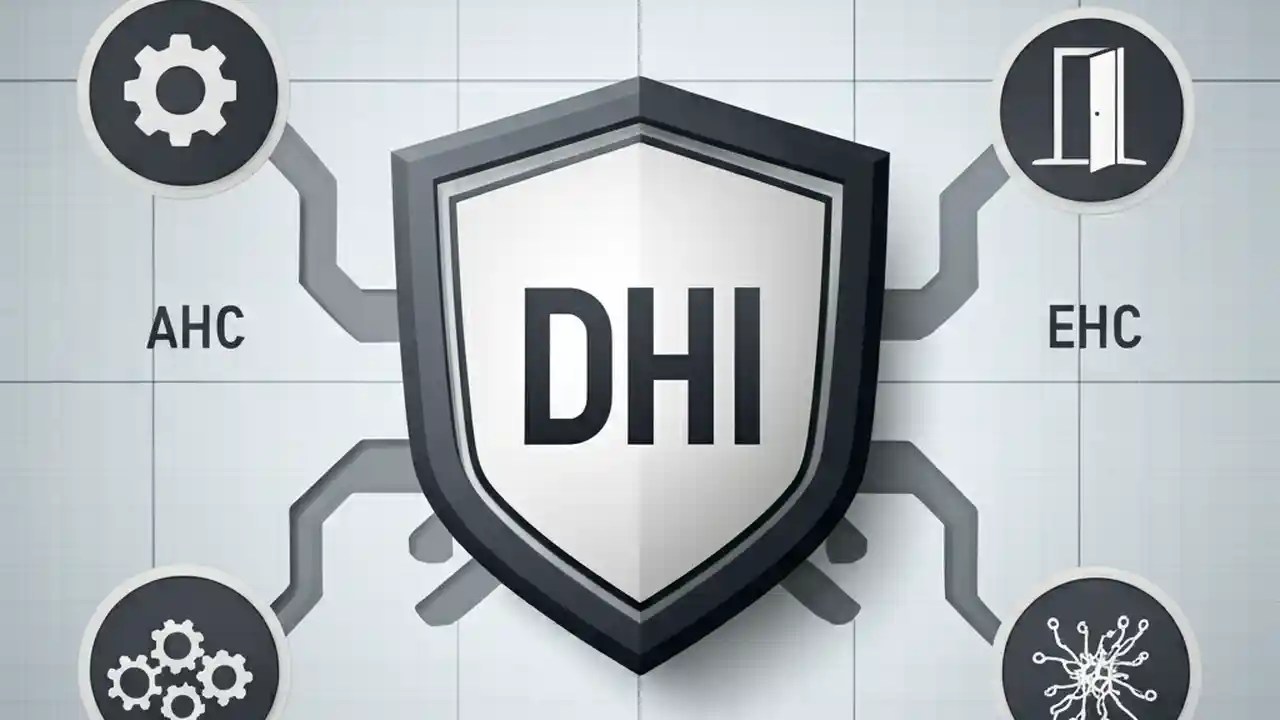 AHC

DHI

EHC