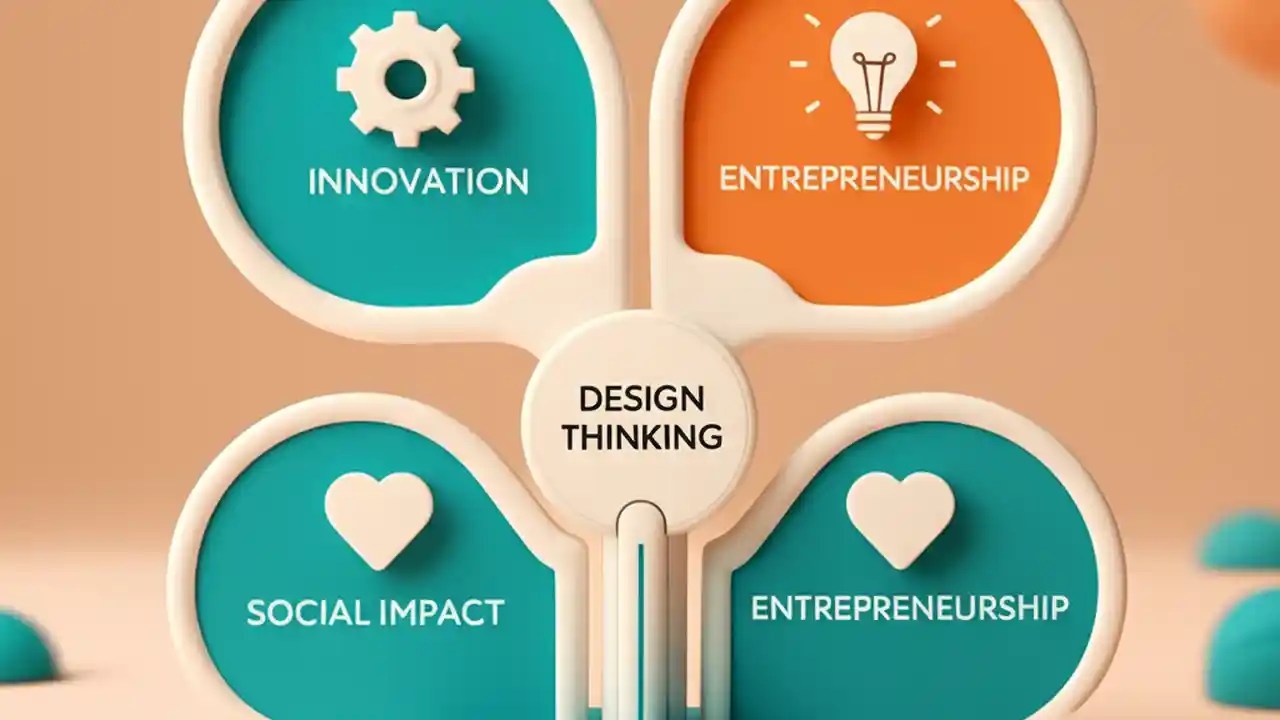 INNOVATION

ENTREPRENEURSHIP

DESIGN THINKING

SOCIAL IMPACT

ENTREPRENEURSHIP