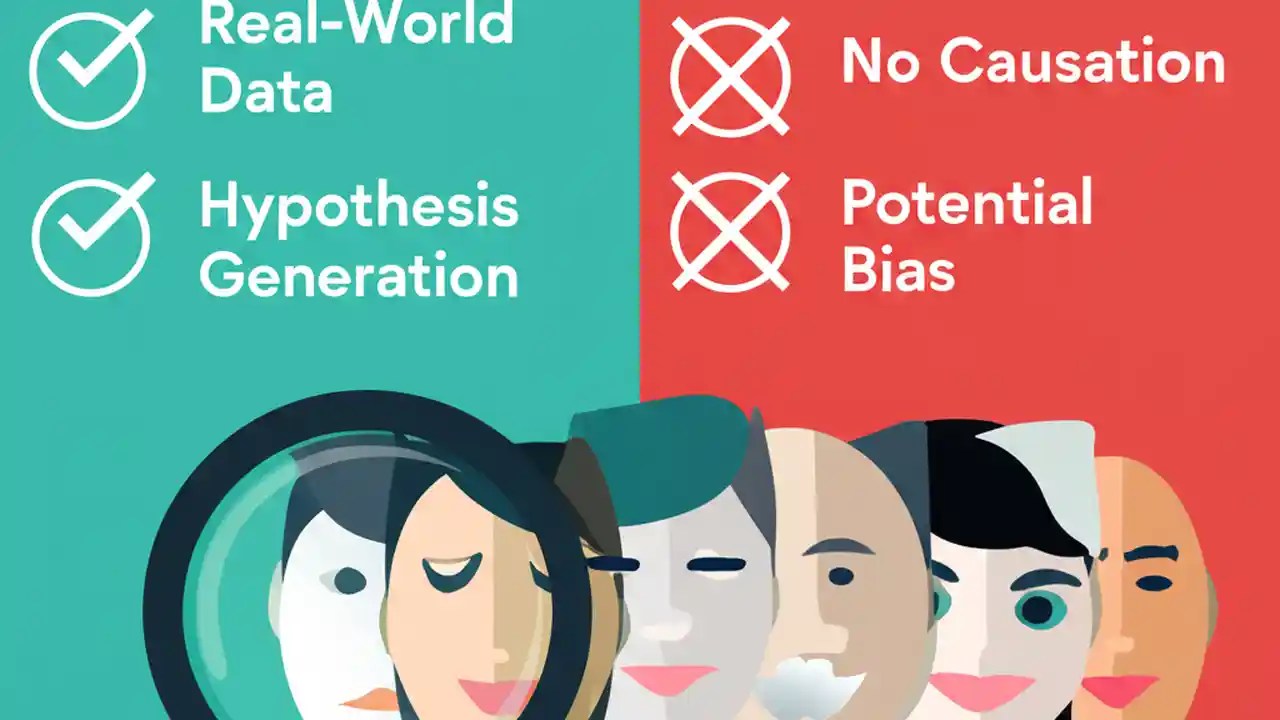 Real-World Data

Hypothesis Generation

No Causation

Potential Bias