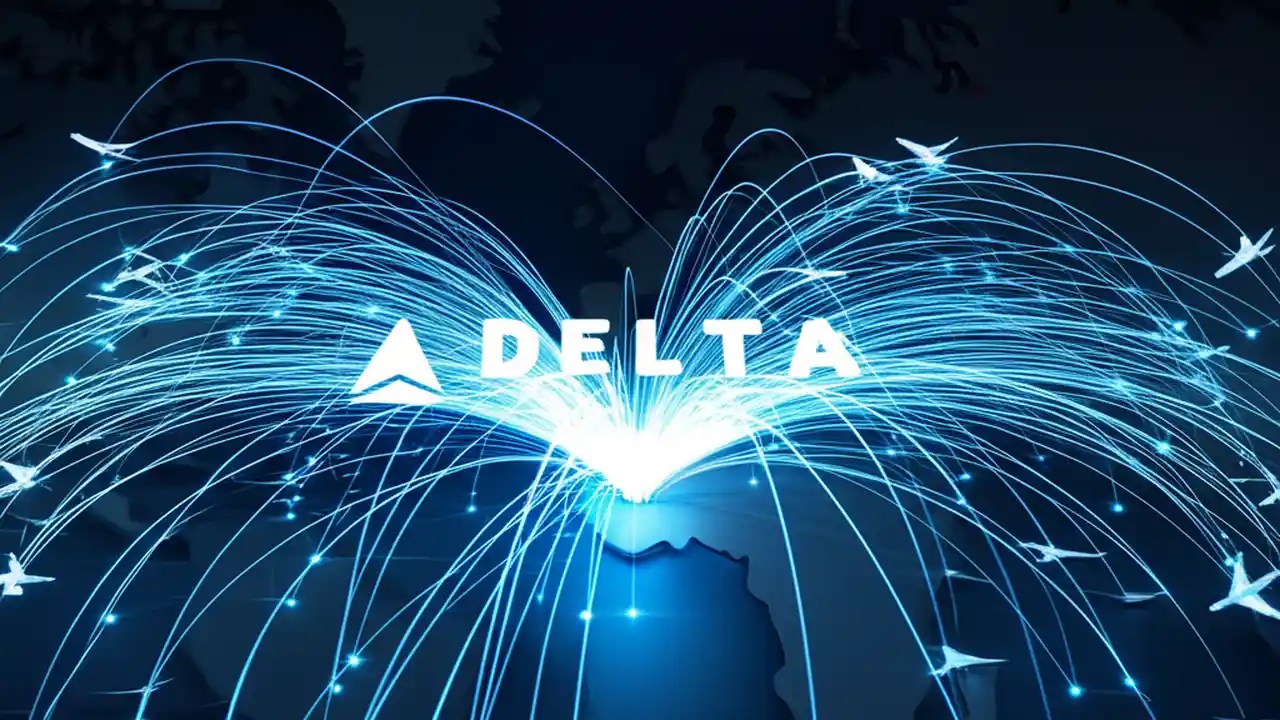 DELTA