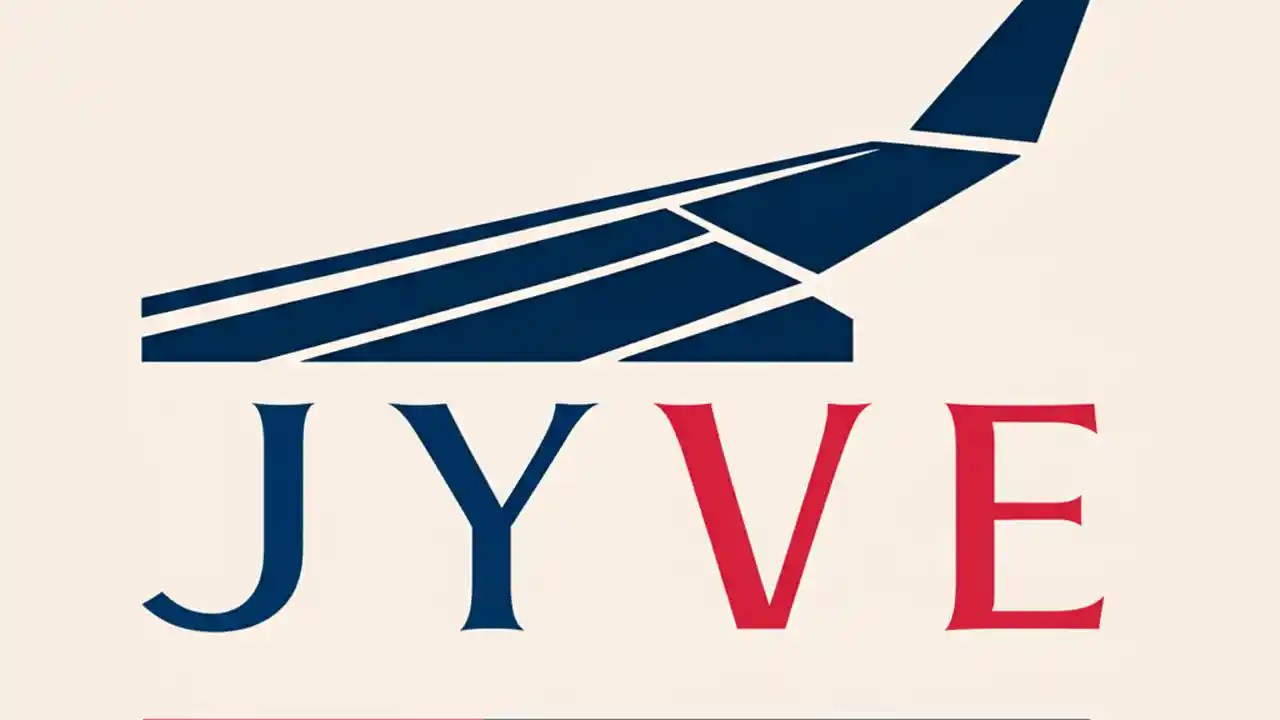 JYVE