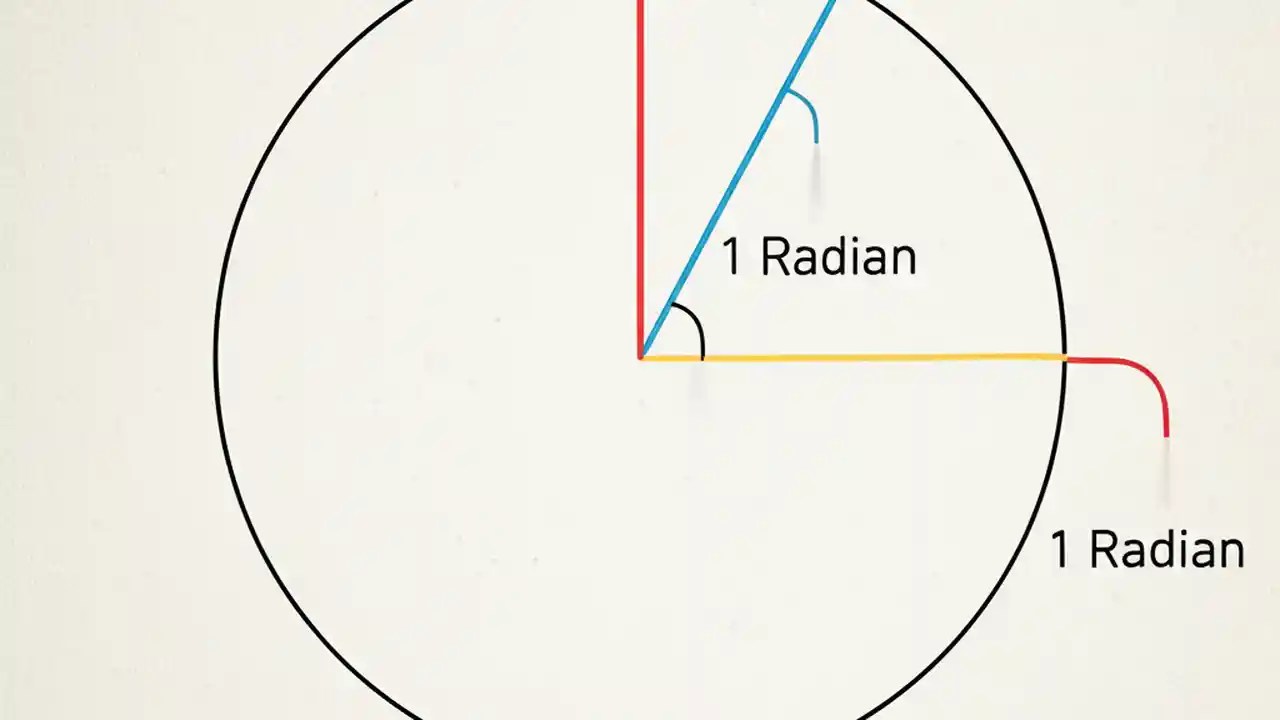 1 Radian

1 Radian