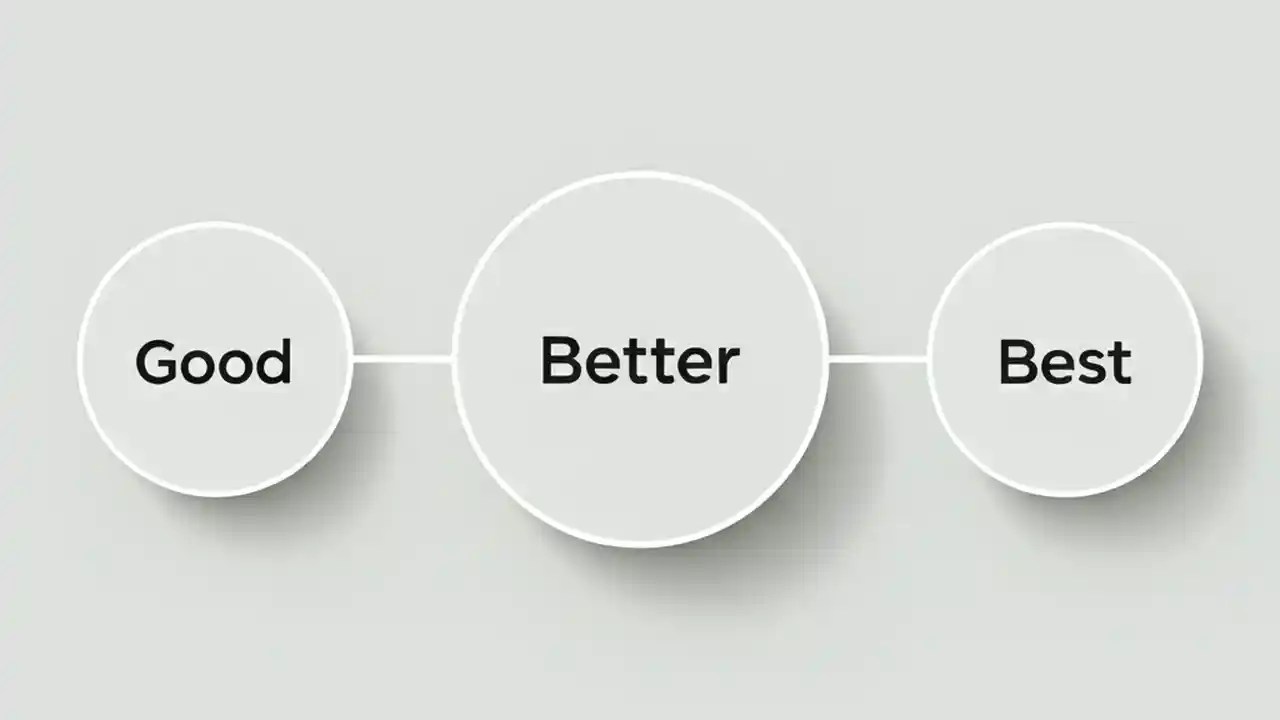 Good

Better

Best