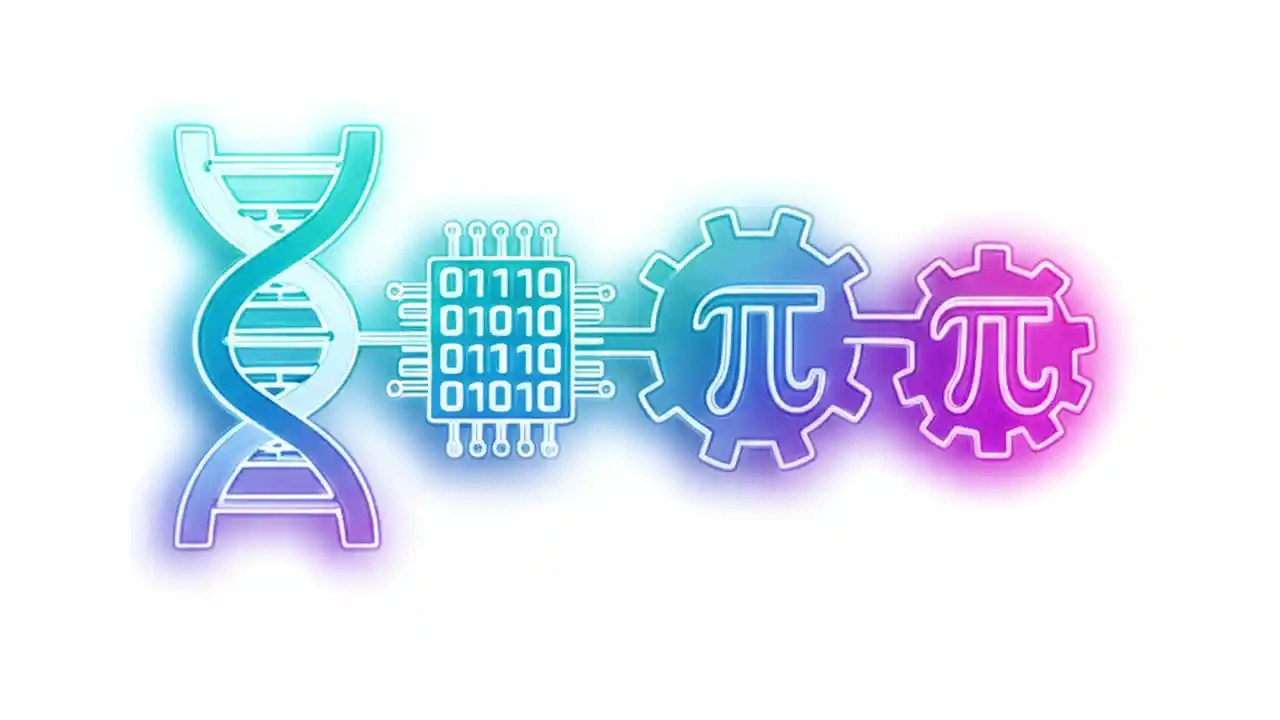 01110
01010
01110
01010

$\pi$

$\pi$